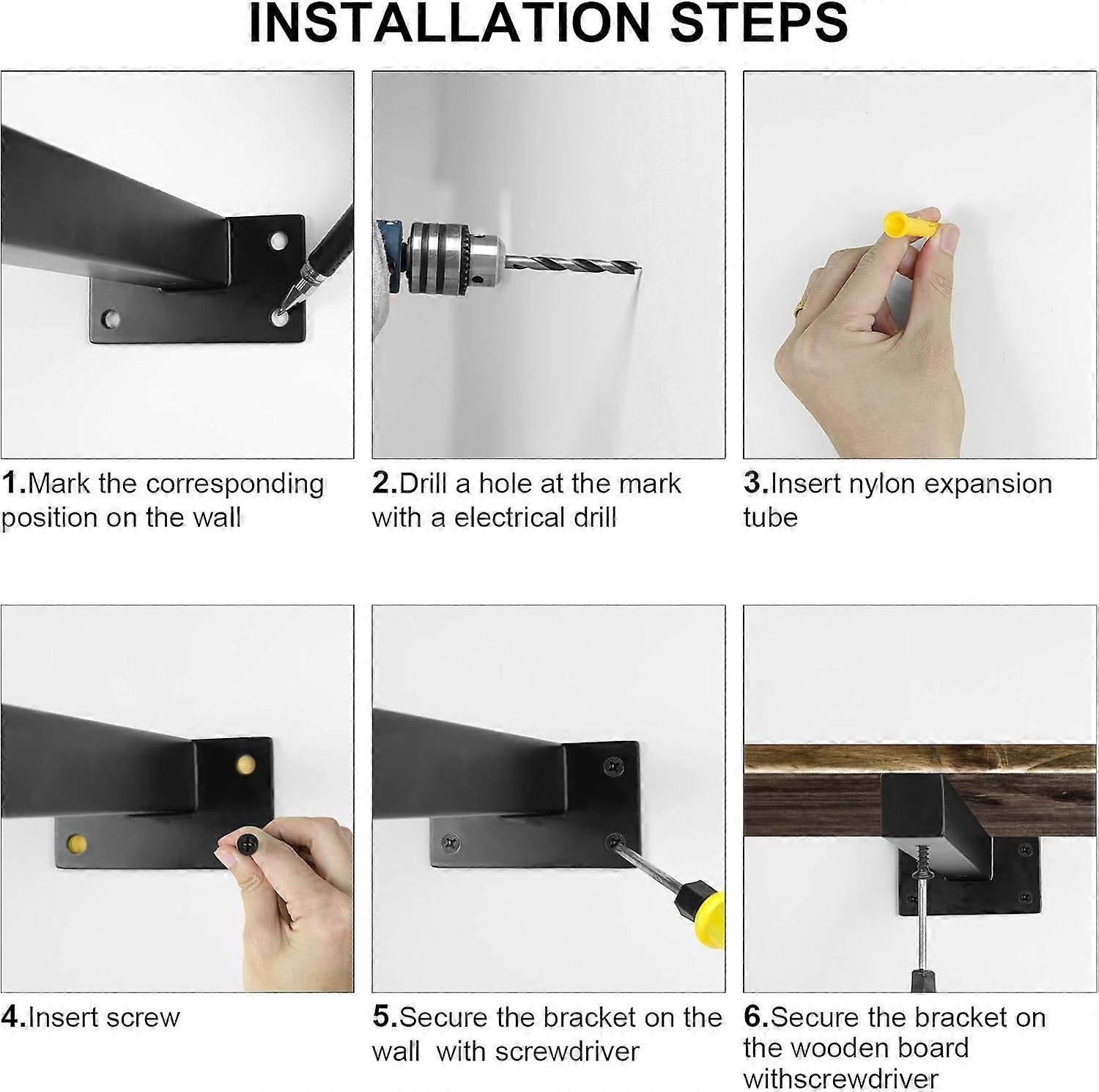 INSTALLATION STEPS

1.Mark the corresponding position on the wall

2.Drill a hole at the mark with a electrical drill

3.Insert nylon expansion tube

4.Insert screw

5.Secure the bracket on the wall with screwdriver

6.Secure the bracket on the wooden board withscrewdriver