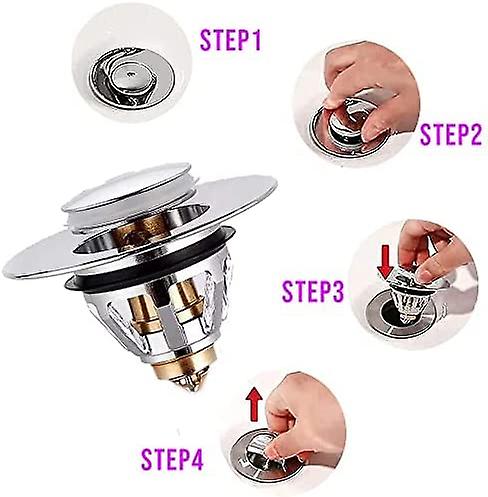 STEP1

STEP2

STEP3

STEP4