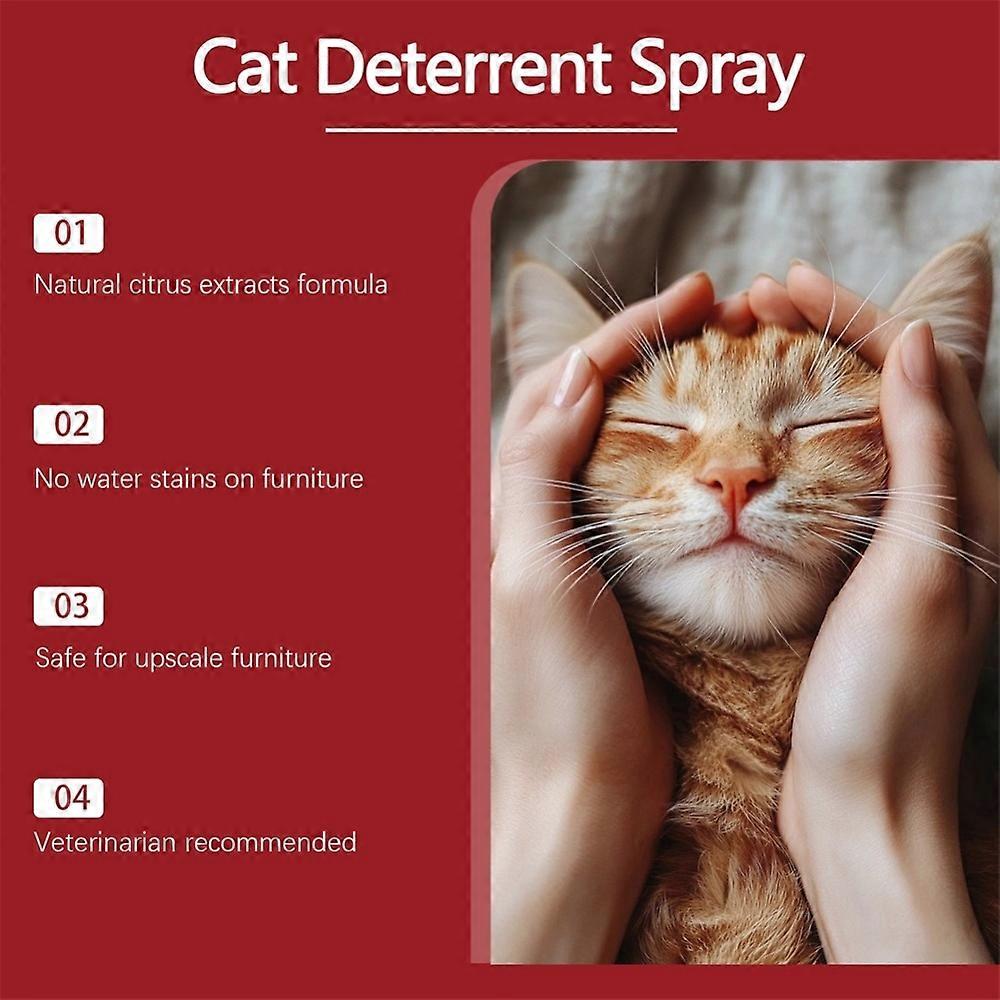 Cat Deterrent Spray

01
Natural citrus extracts formula

02
No water stains on furniture

03
Safe for upscale furniture

04
Veterinarian recommended