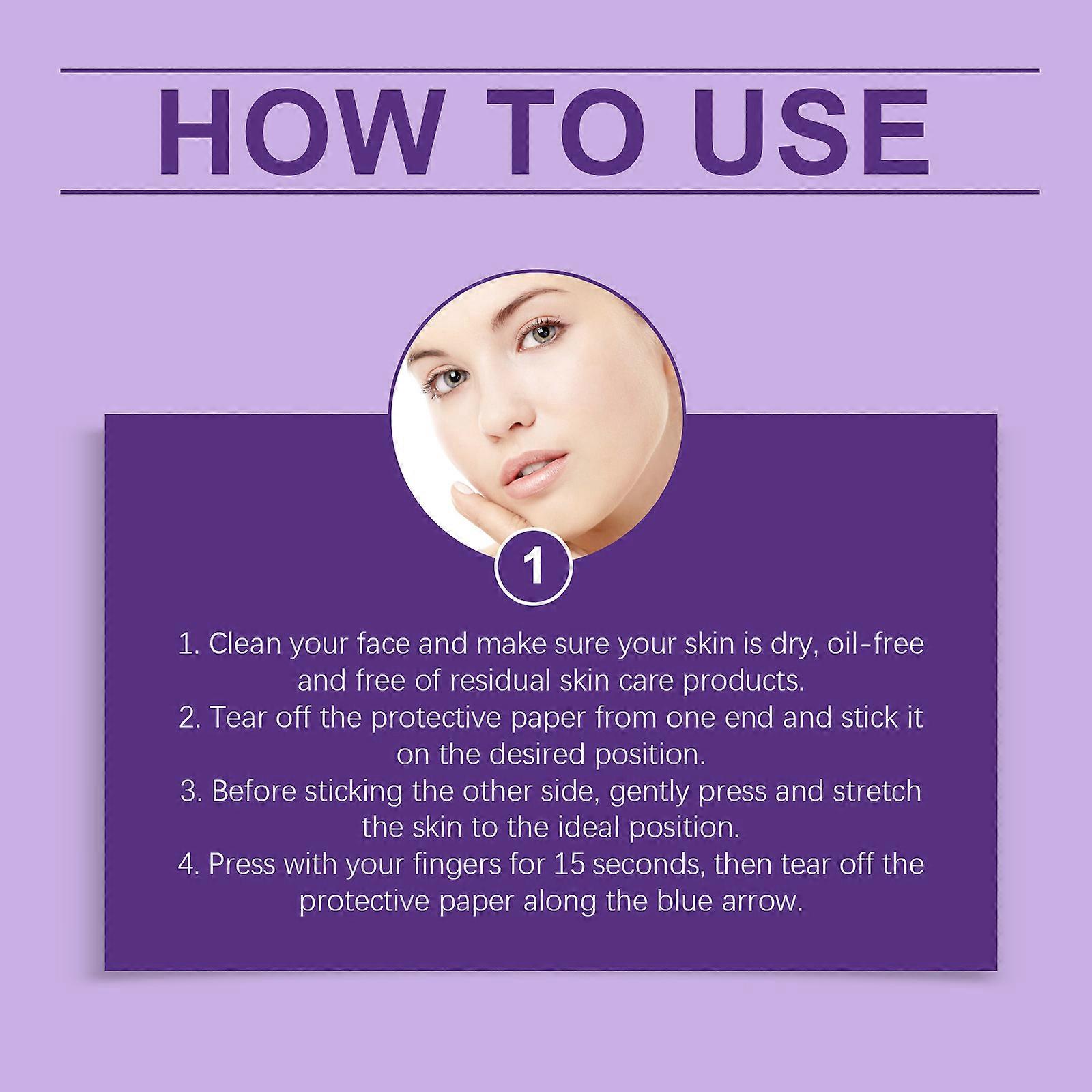 HOW TO USE

1

1. Clean your face and make sure your skin is dry, oil-free and free of residual skin care products.
2. Tear off the protective paper from one end and stick it on the desired position.
3. Before sticking the other side, gently press and stretch the skin to the ideal position.
4. Press with your fingers for 15 seconds, then tear off the protective paper along the blue arrow.