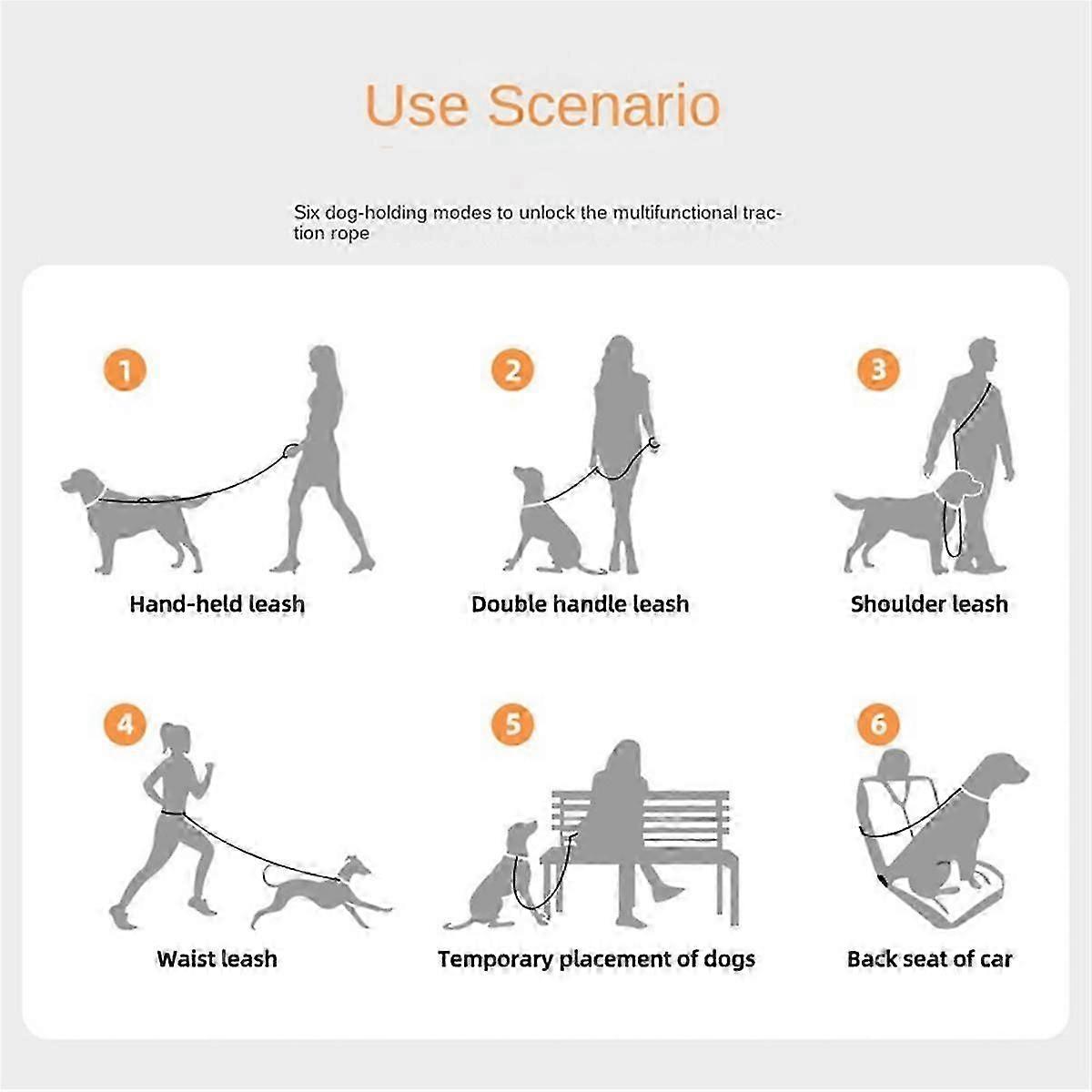 Use Scenario

Six dog-holding modes to unlock the multifunctional traction rope

1

Hand-held leash

2

Double handle leash

3

Shoulder leash

4

Waist leash

5

Temporary placement of dogs

6

Back seat of car