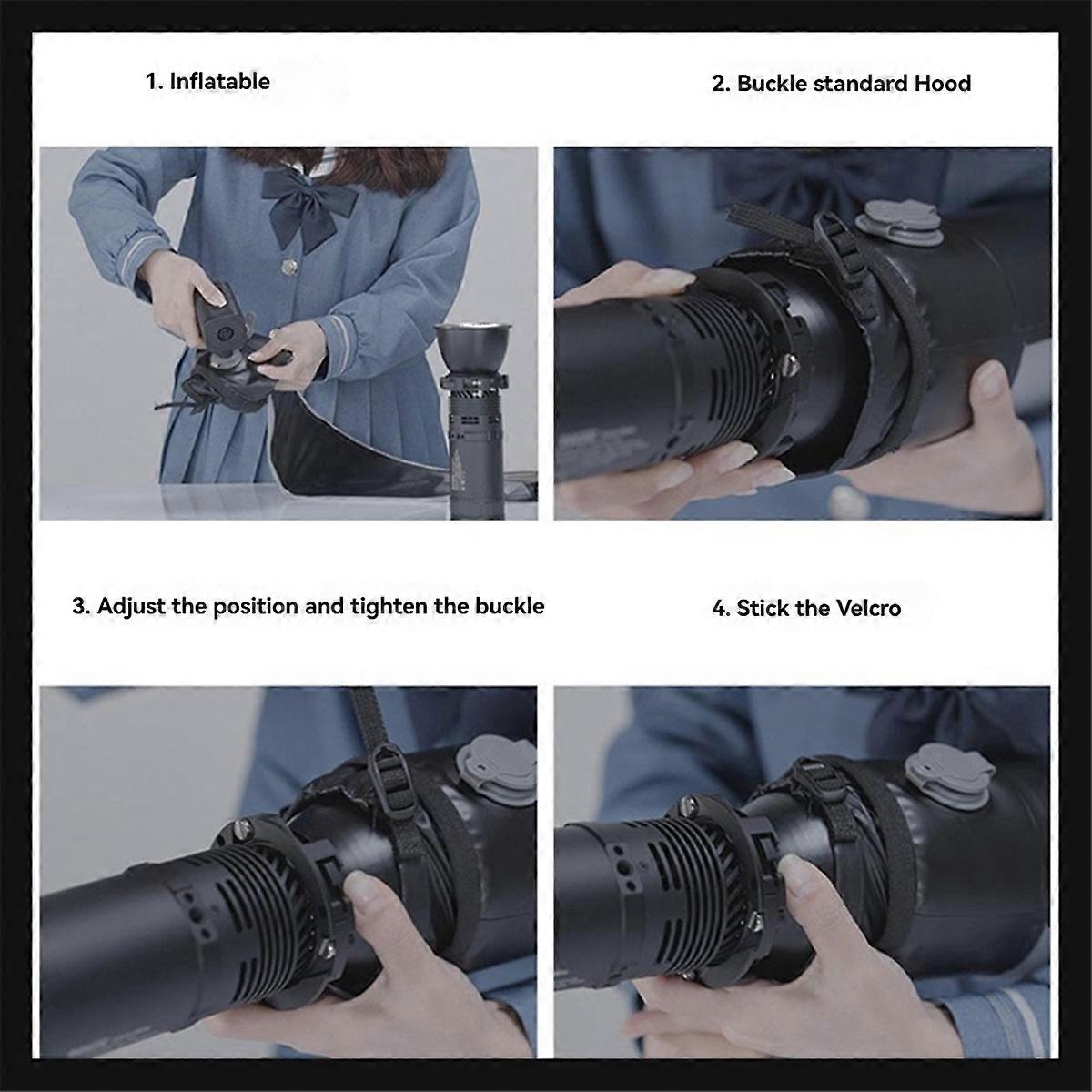 1. Inflatable

2. Buckle standard Hood

3. Adjust the position and tighten the buckle

4. Stick the Velcro