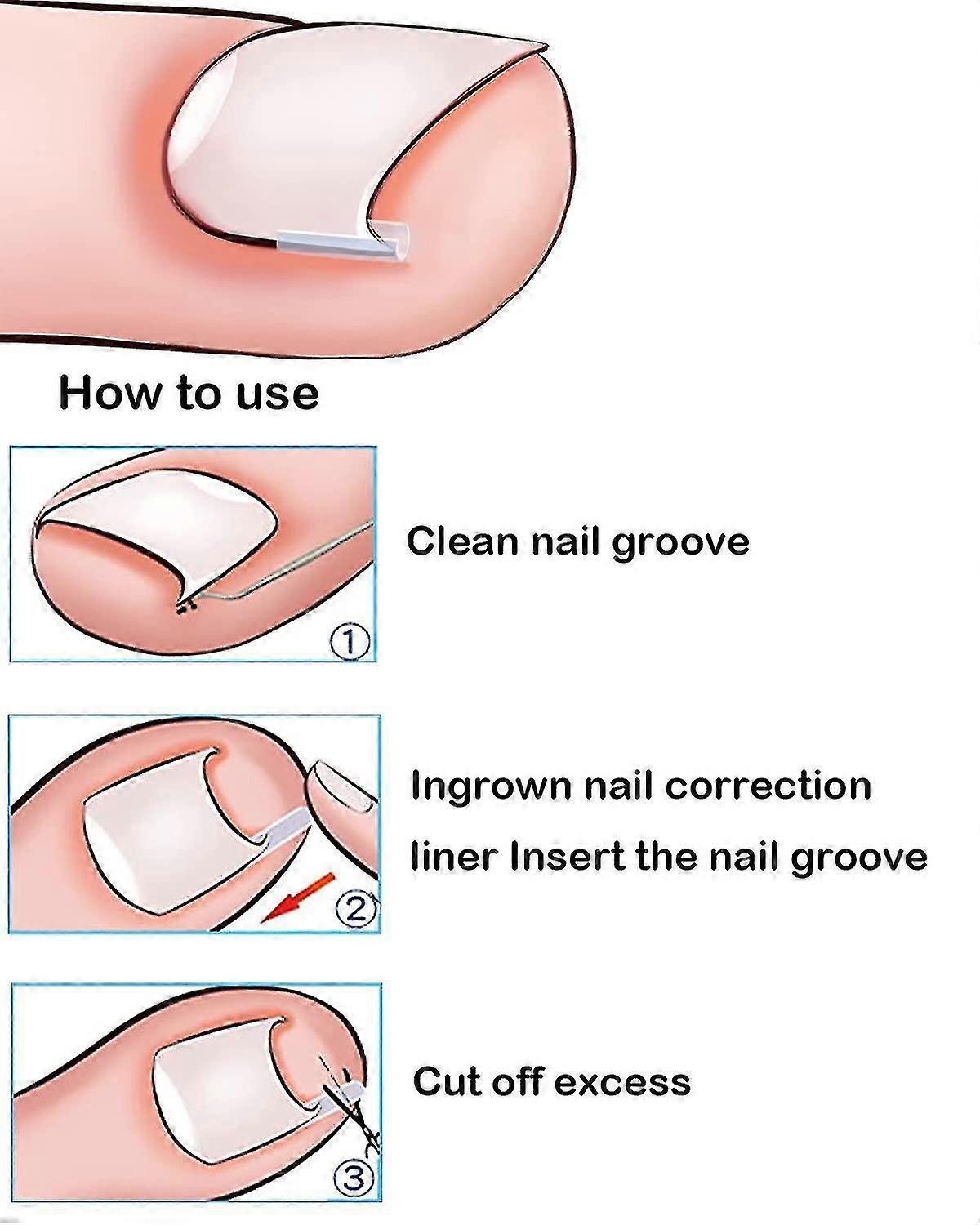 How to use

①

Clean nail groove

②

Ingrown nail correction liner Insert the nail groove

③

Cut off excess