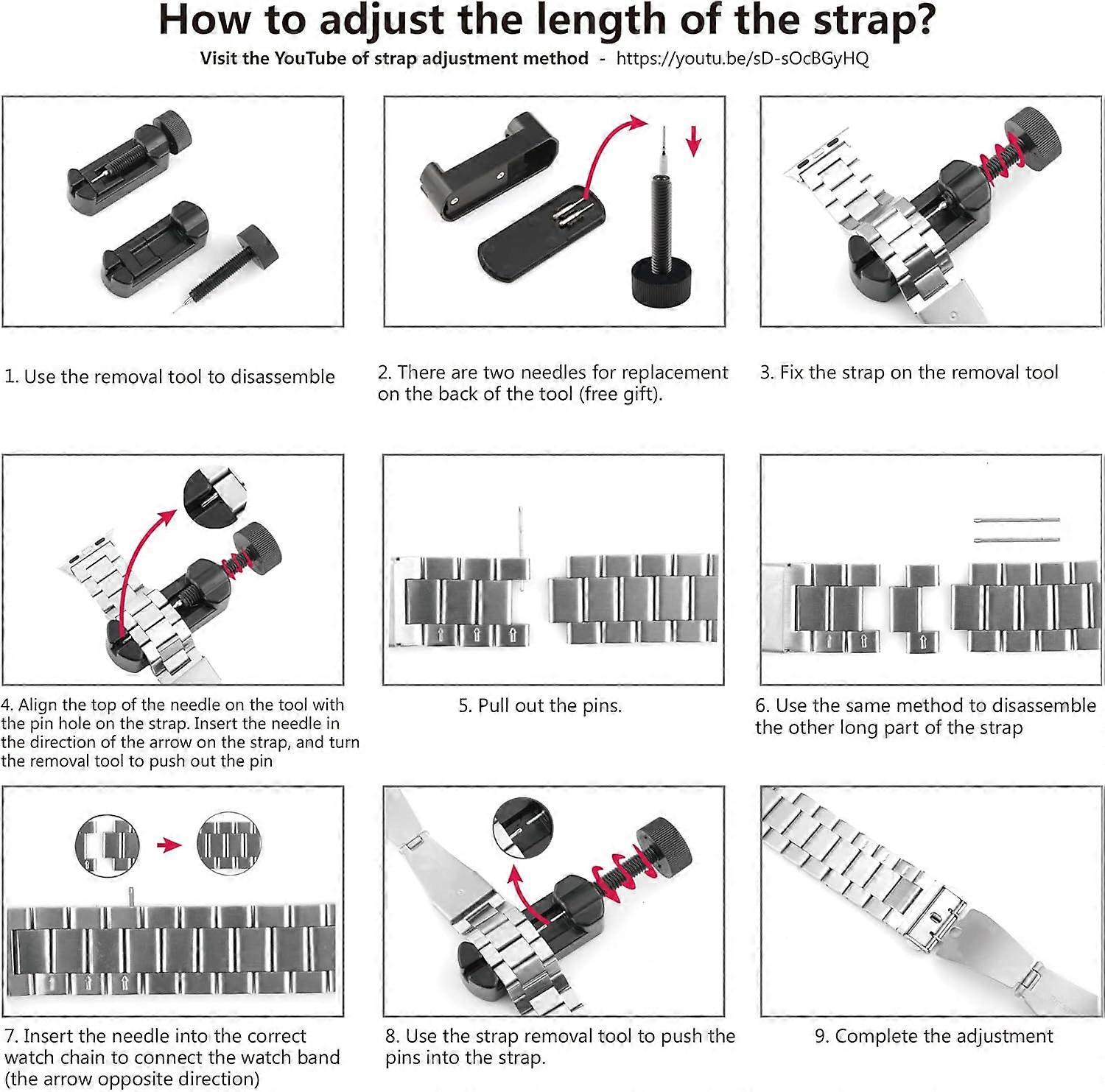 How to adjust the length of the strap?

Visit the YouTube of strap adjustment method - https://youtu.be/sD-sOcBGyHQ

1. Use the removal tool to disassemble

2. There are two needles for replacement on the back of the tool (free gift).

3. Fix the strap on the removal tool

4. Align the top of the needle on the tool with the pin hole on the strap. Insert the needle in the direction of the arrow on the strap, and turn the removal tool to push out the pin

5. Pull out the pins.

6. Use the same method to disassemble the other long part of the strap

7. Insert the needle into the correct watch chain to connect the watch band (the arrow opposite direction)

8. Use the strap removal tool to push the pins into the strap.

9. Complete the adjustment