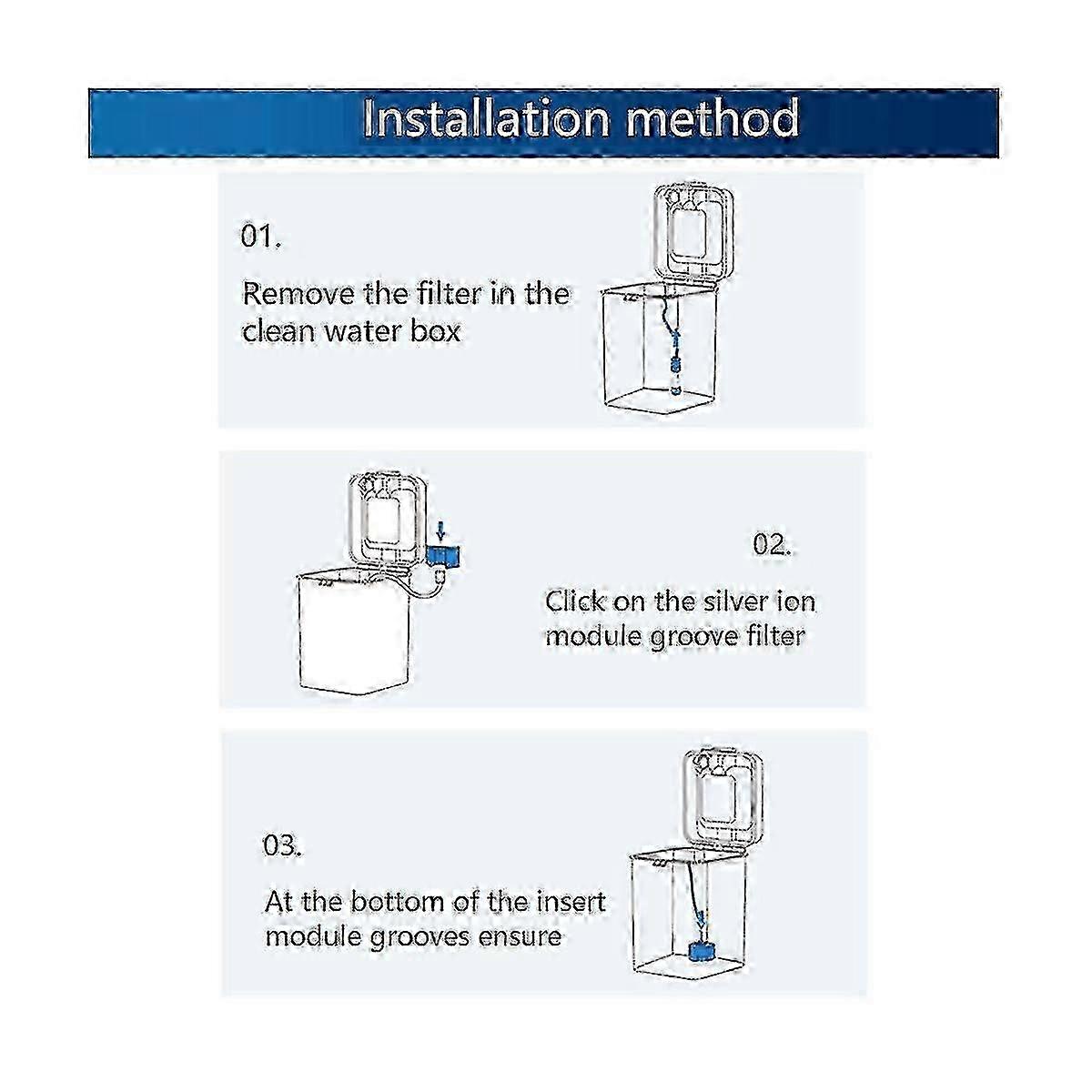 Installation method

01.

Remove the filter in the clean water box

02.

Click on the silver ion module groove filter

03.

At the bottom of the insert module grooves ensure