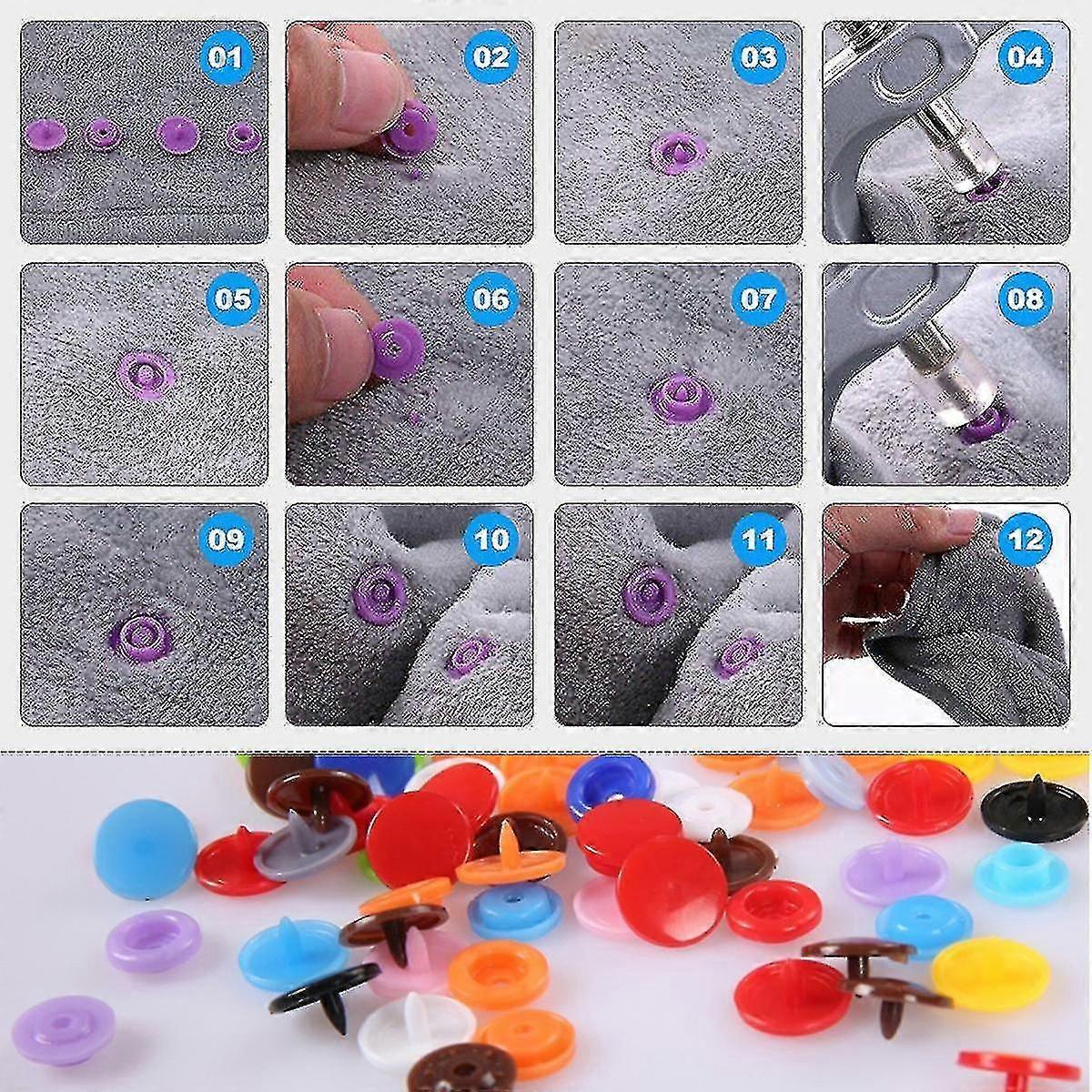 01
02
03
04
05
06
07
08
09
10
11
12