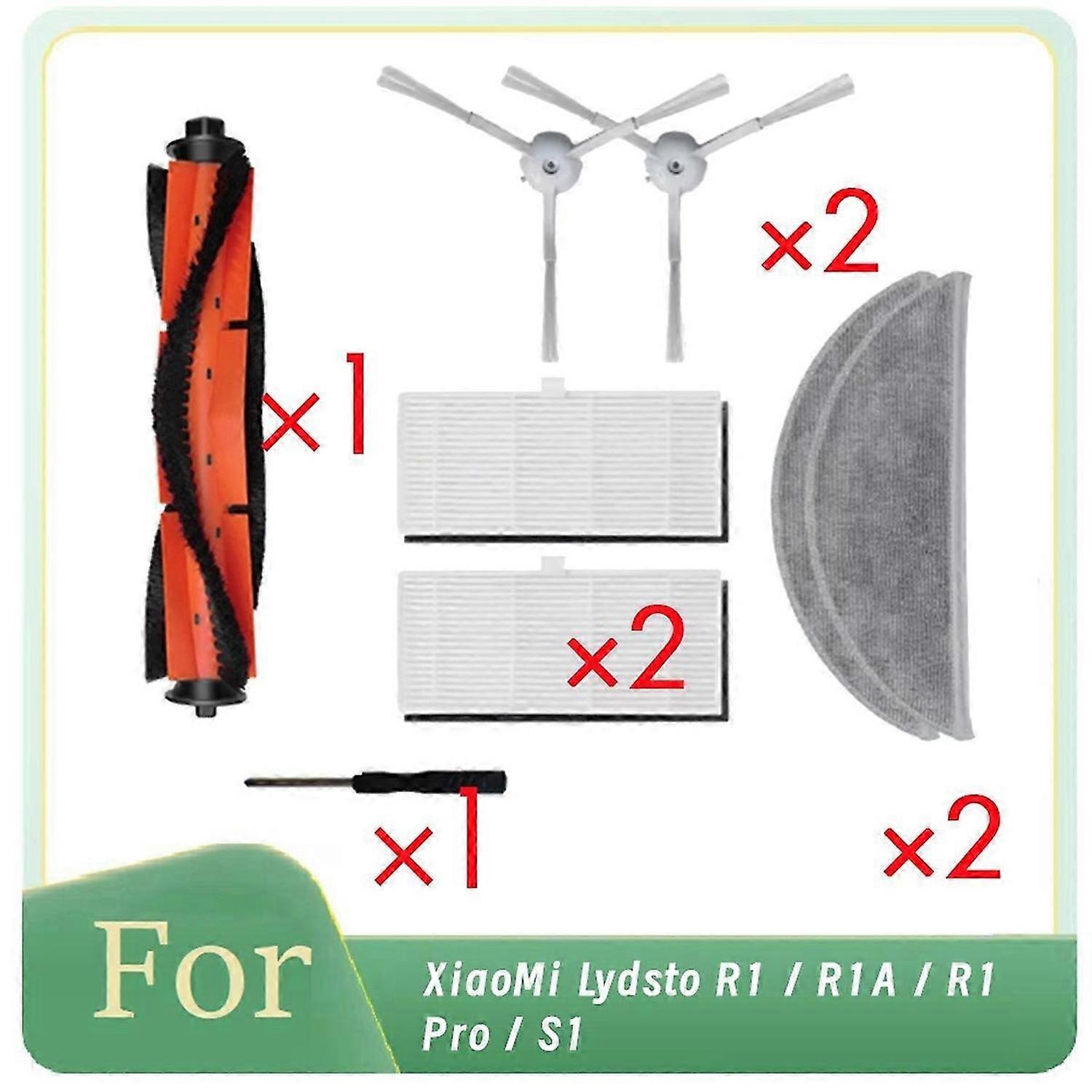 ×2

×1

×2

×1

×2

For

XiaoMi Lydsto R1 / R1A / R1 Pro / S1