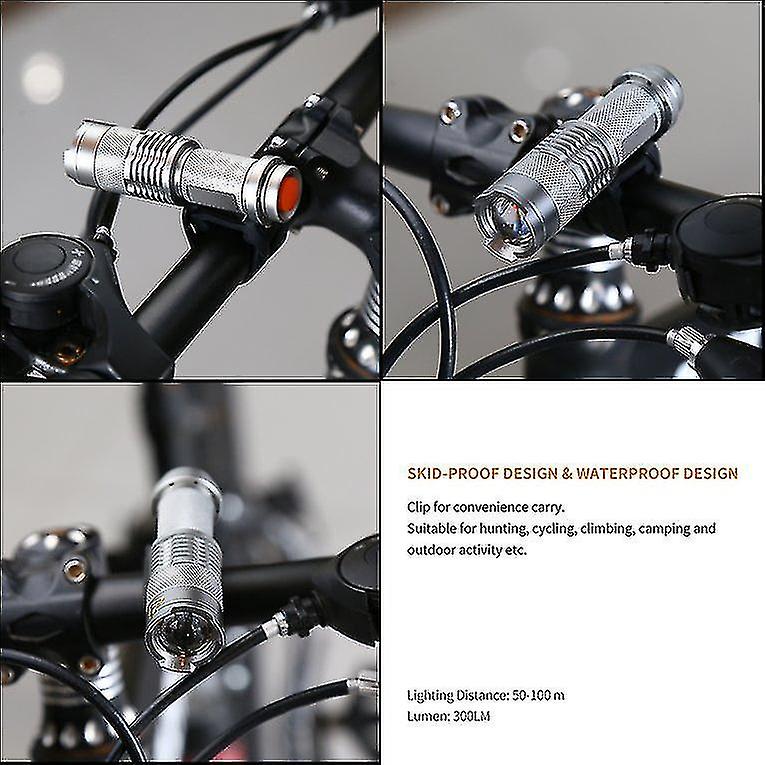 SKID-PROOF DESIGN & WATERPROOF DESIGN

Clip for convenience carry.
Suitable for hunting, cycling, climbing, camping and outdoor activity etc.

Lighting Distance: 50-100 m
Lumen: 300LM