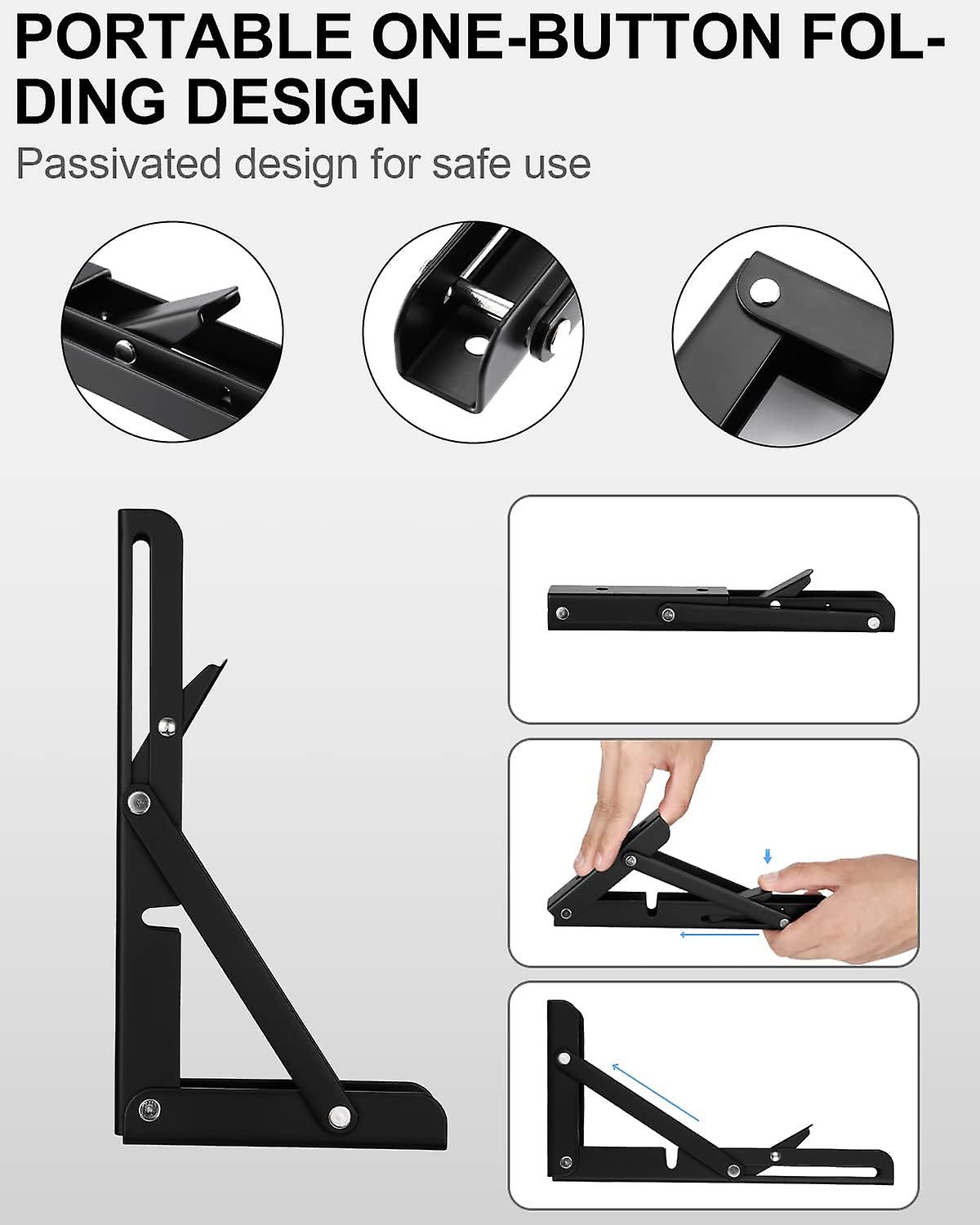 PORTABLE ONE-BUTTON FOLDING DESIGN

Passivated design for safe use