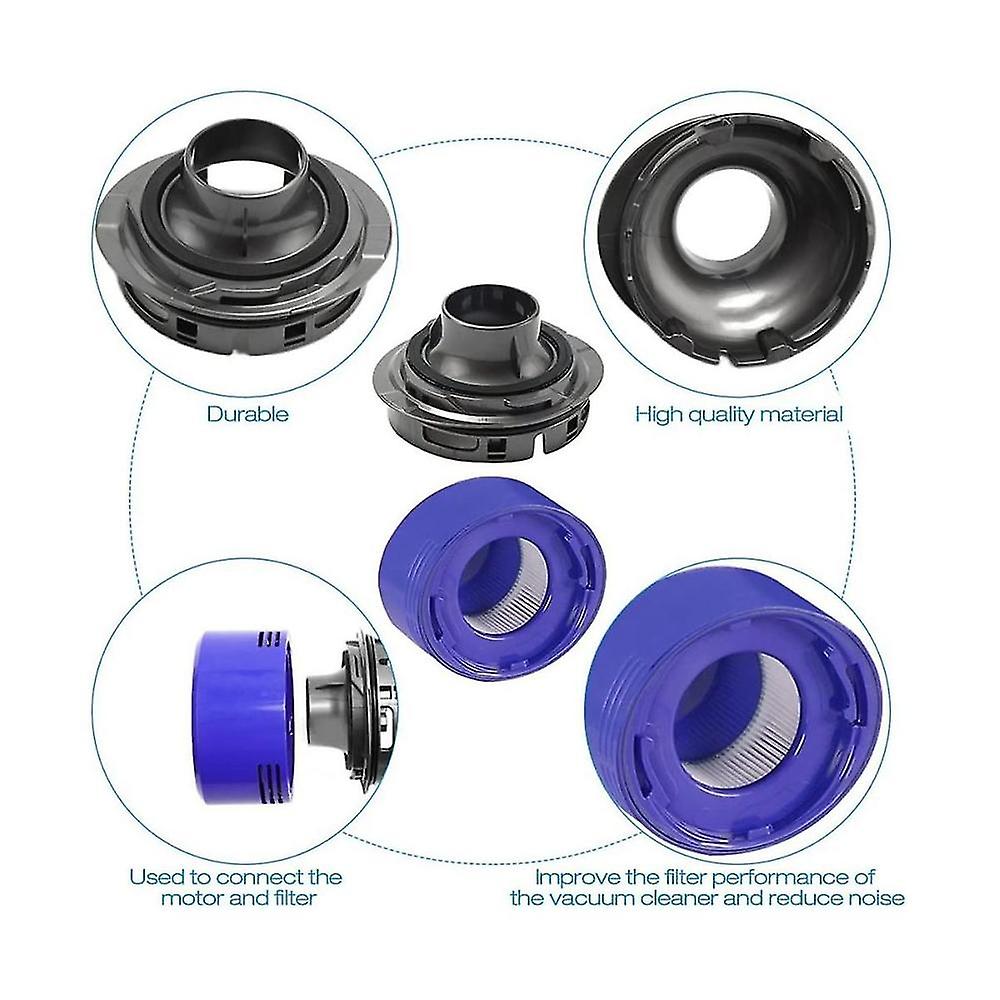 Durable

High quality material

Used to connect the motor and filter

Improve the filter performance of the vacuum cleaner and reduce noise