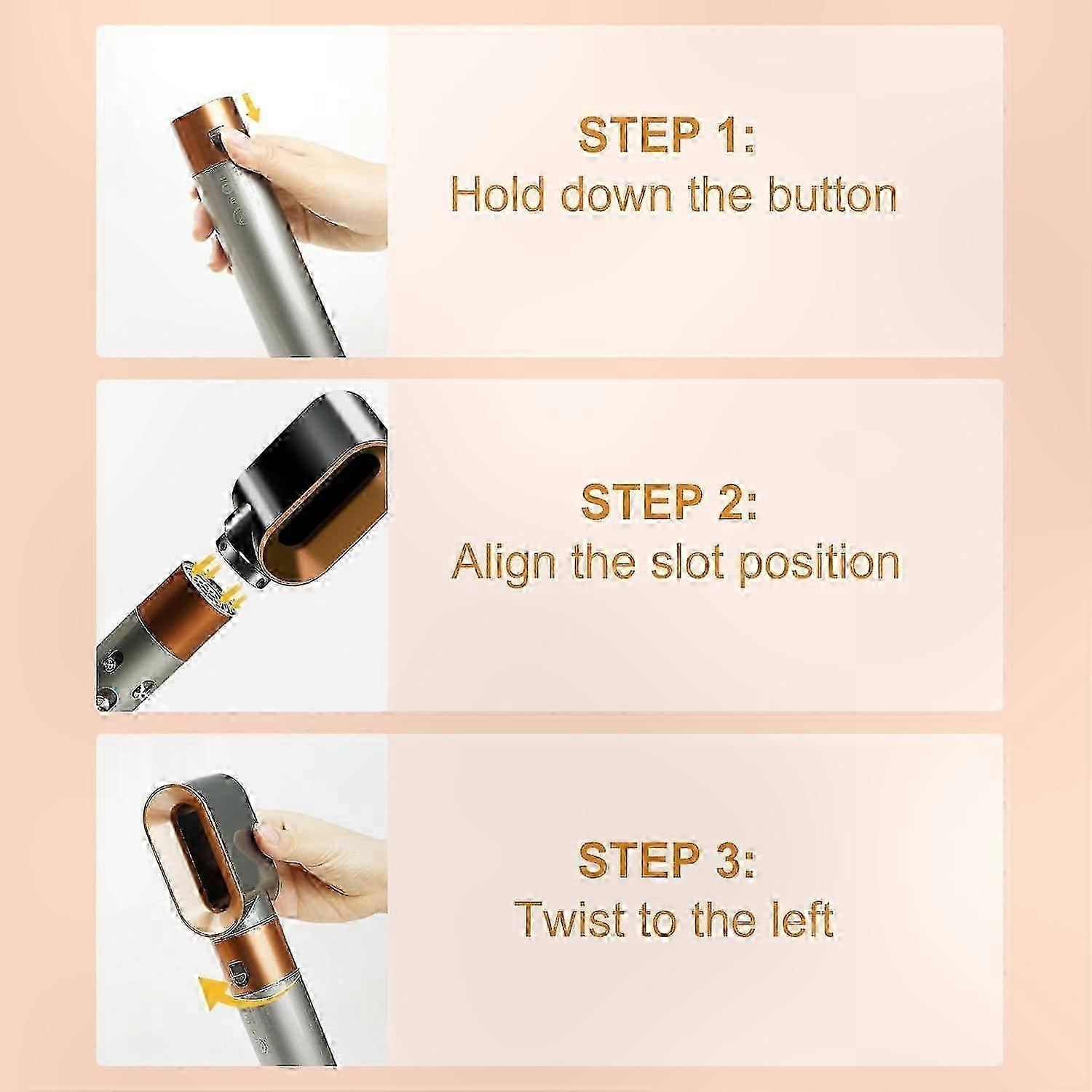 STEP 1:
Hold down the button

STEP 2:
Align the slot position

STEP 3:
Twist to the left