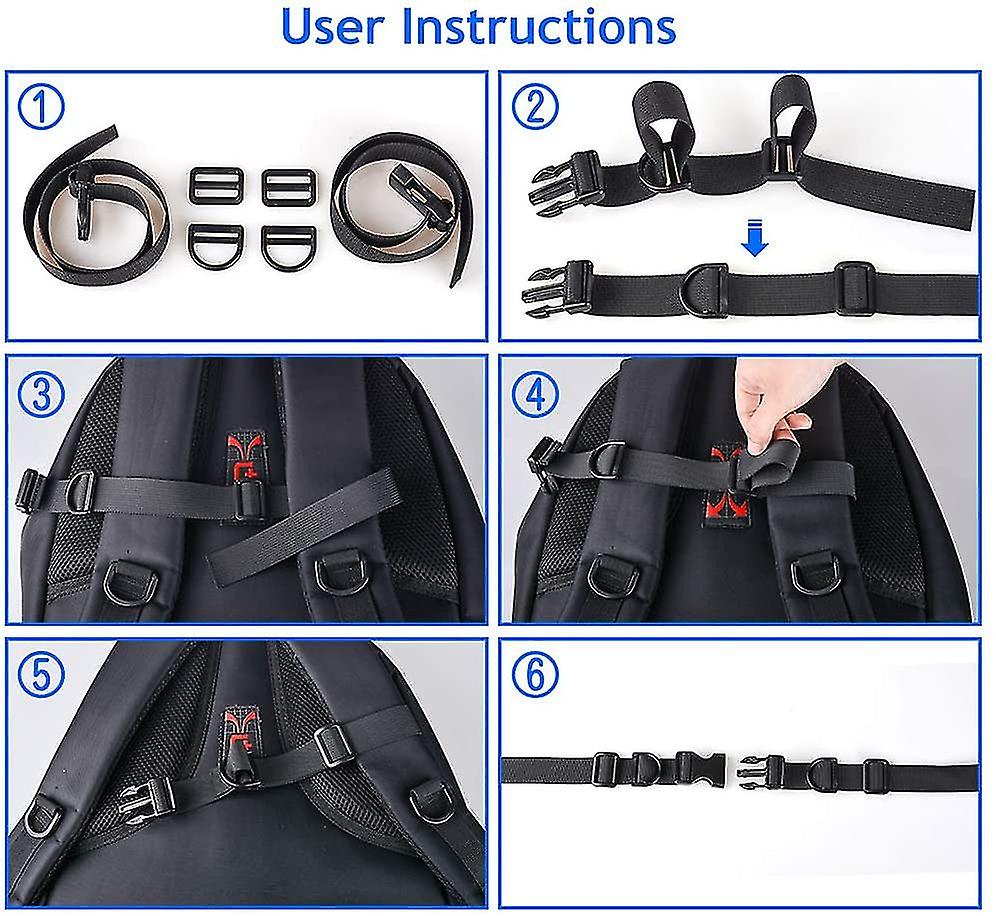 User Instructions

①

②

③

④

⑤

⑥