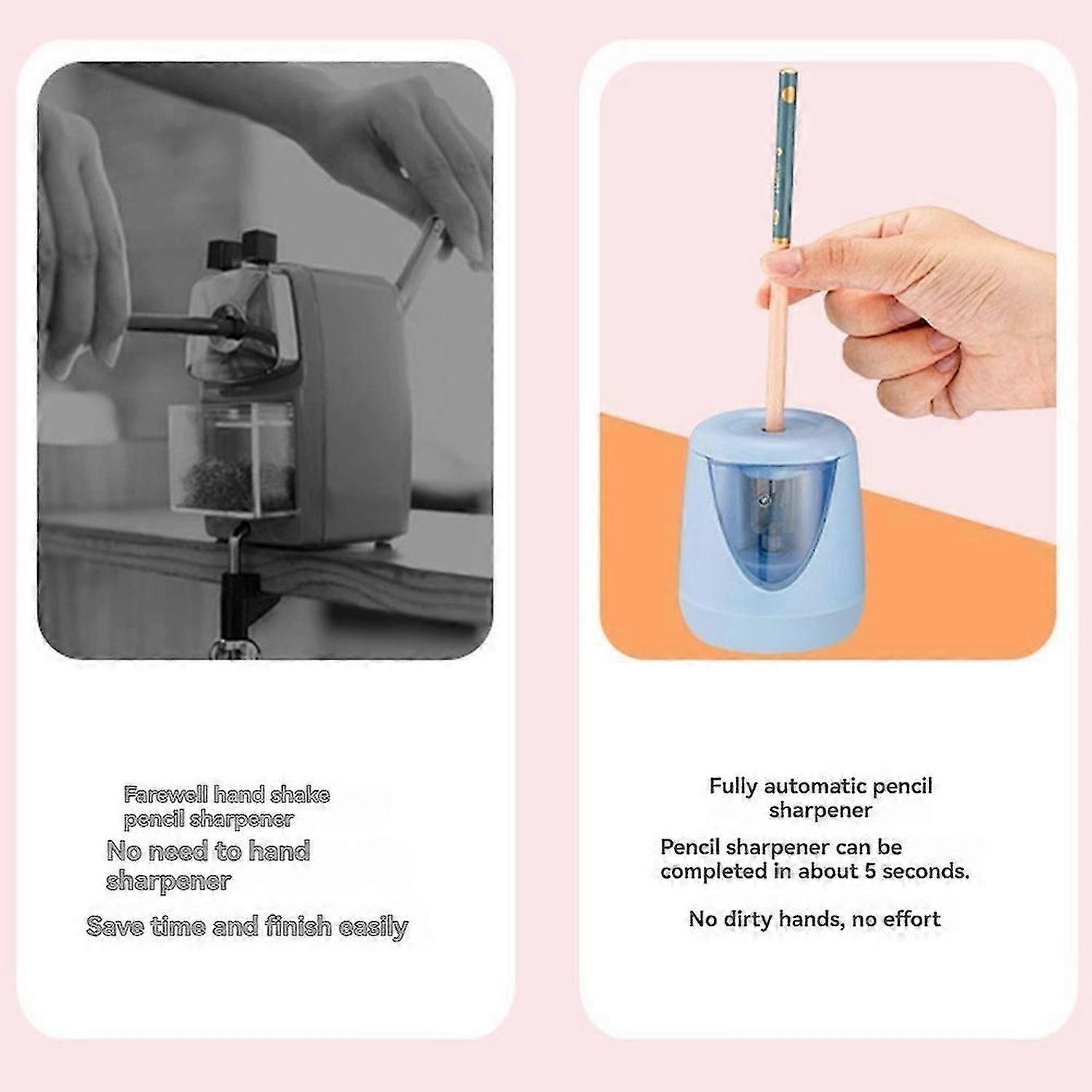 Farewell hand shake pencil sharpener

No need to hand sharpener

Save time and finish easily

Fully automatic pencil sharpener

Pencil sharpener can be completed in about 5 seconds.

No dirty hands, no effort