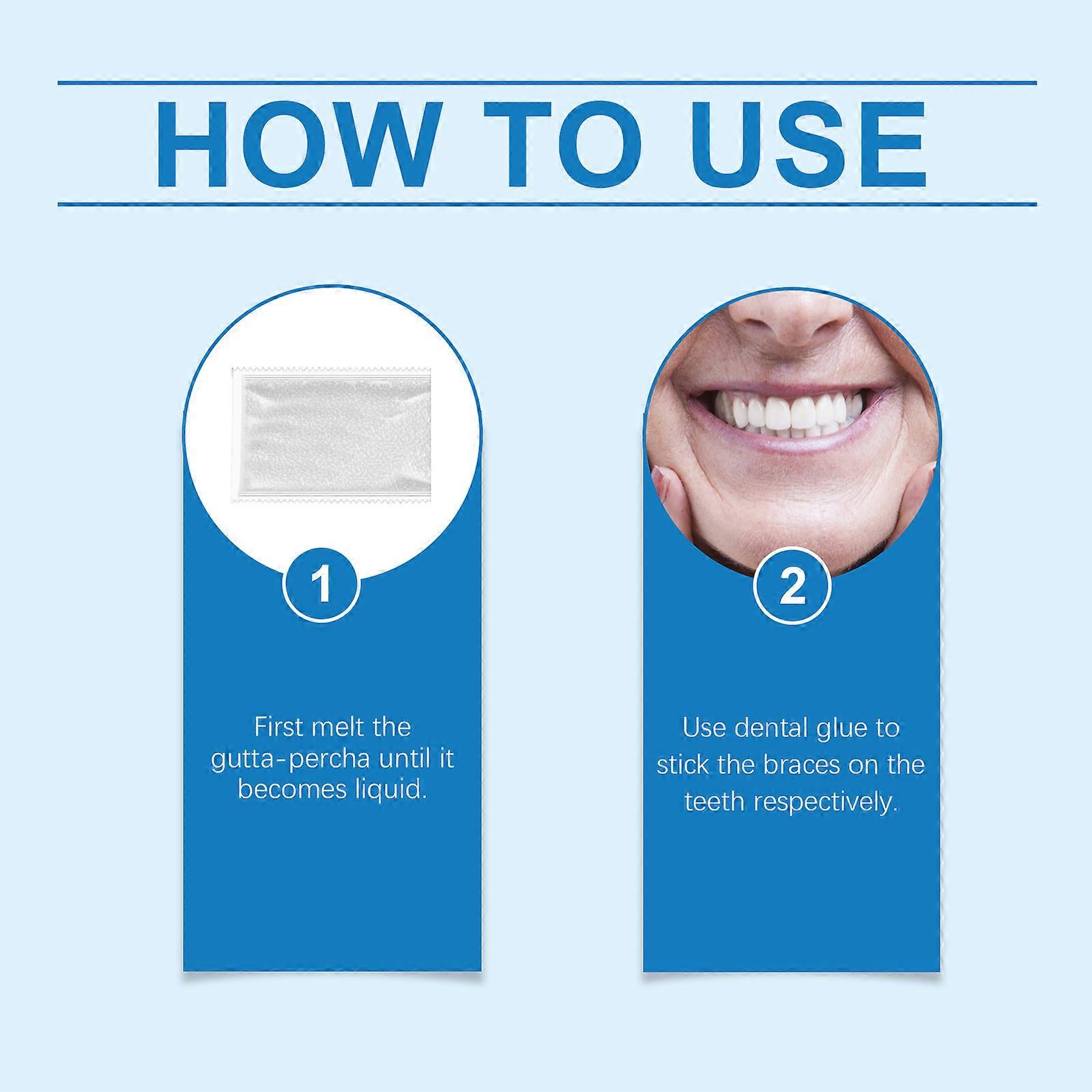 HOW TO USE

1

First melt the gutta-percha until it becomes liquid.

2

Use dental glue to stick the braces on the teeth respectively.