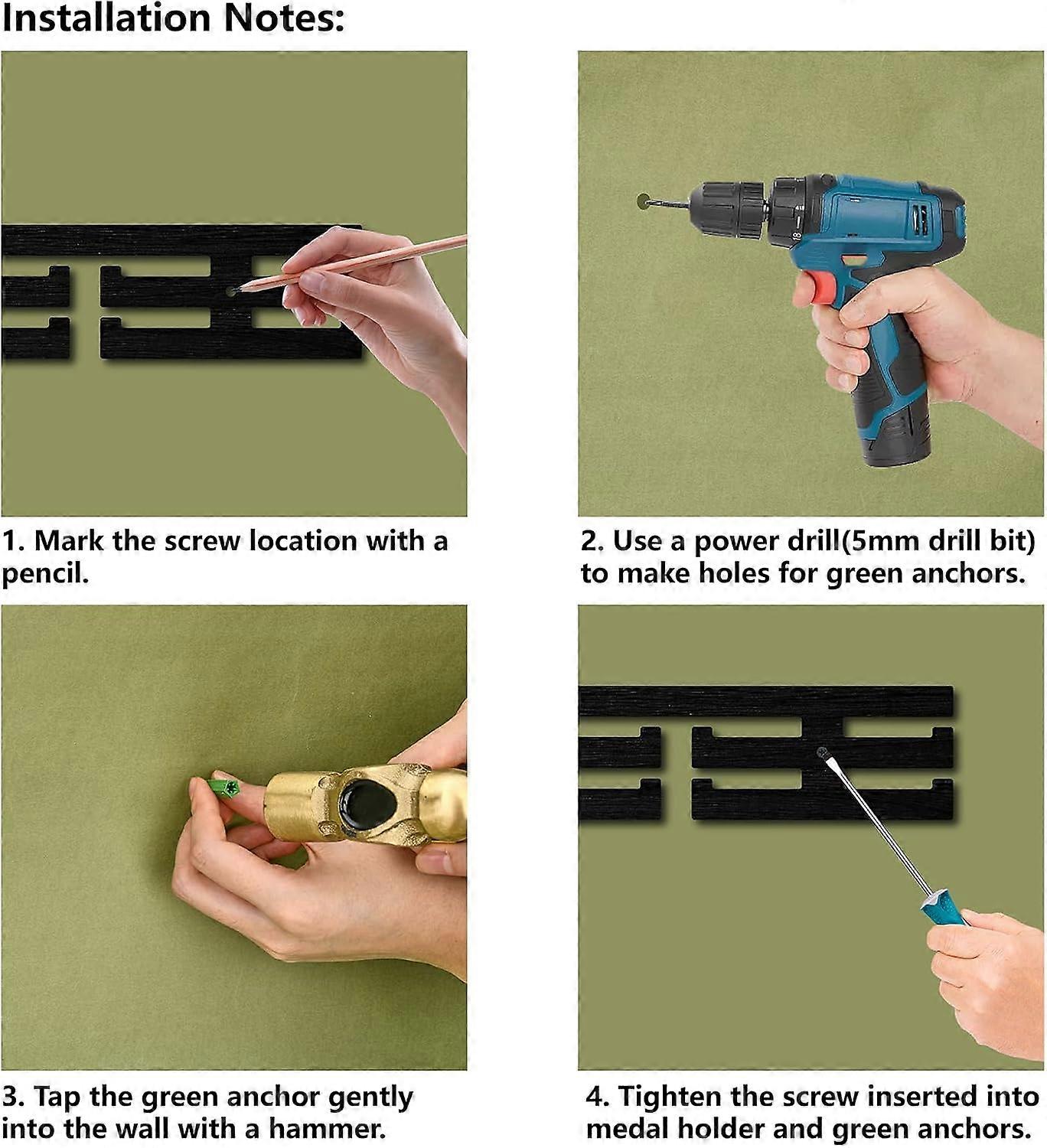 Installation Notes:

1. Mark the screw location with a pencil.

2. Use a power drill(5mm drill bit) to make holes for green anchors.

3. Tap the green anchor gently into the wall with a hammer.

4. Tighten the screw inserted into medal holder and green anchors.