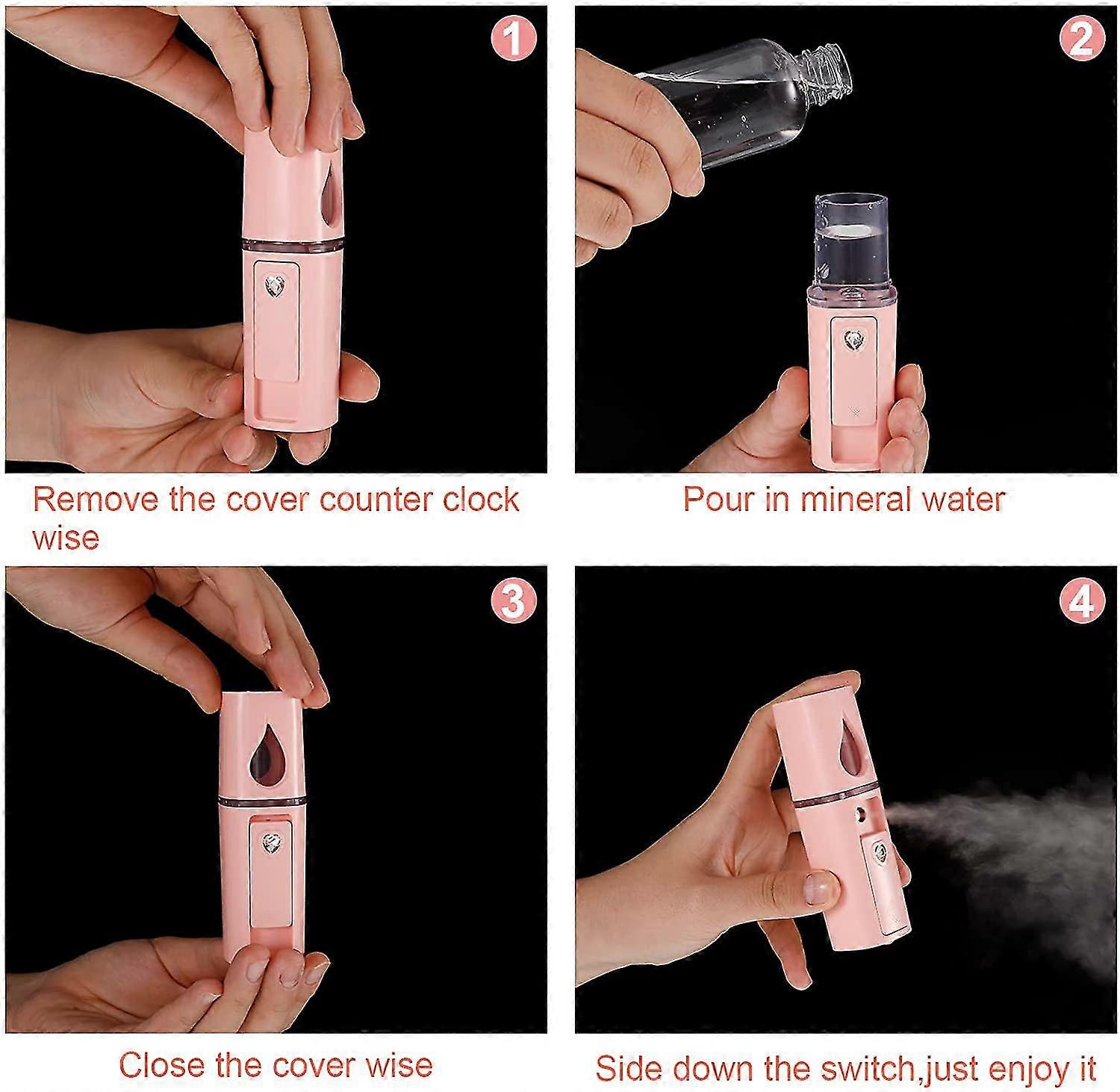 1

Remove the cover counter clock wise

2

Pour in mineral water

3

Close the cover wise

4

Side down the switch,just enjoy it