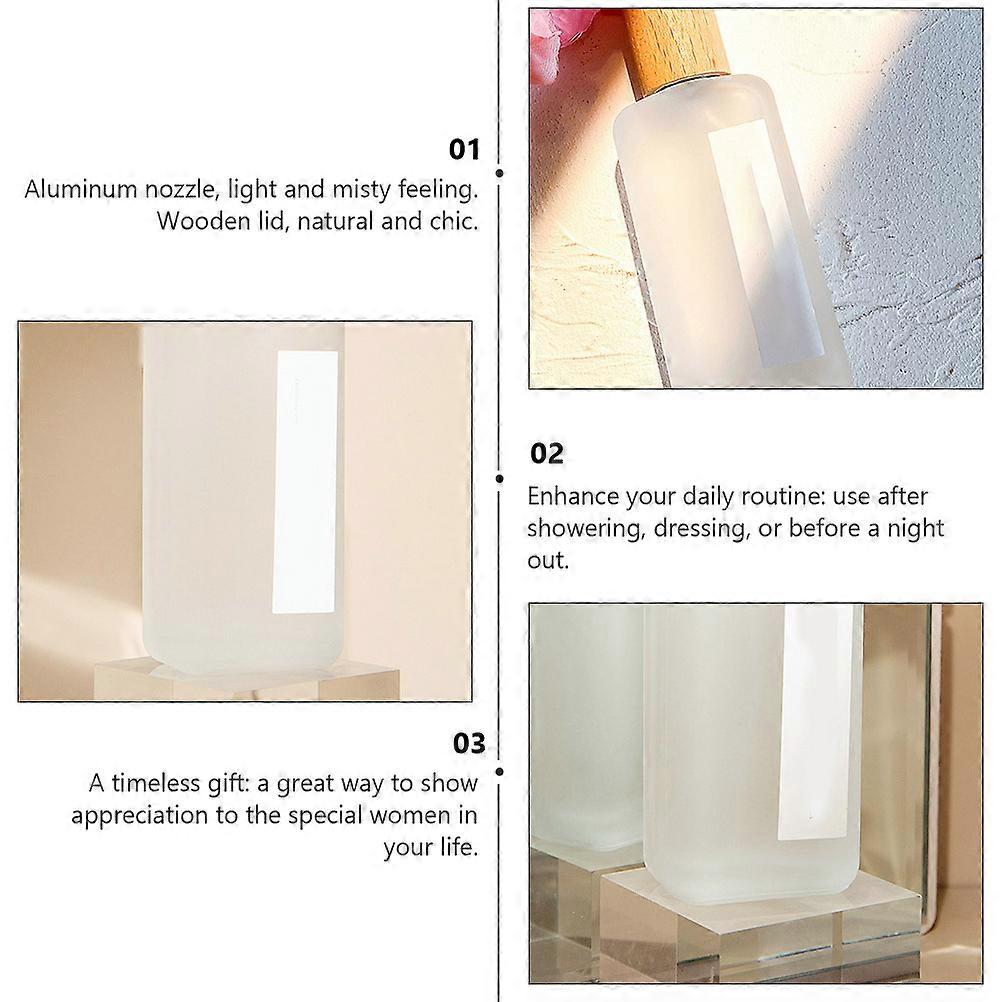 01

Aluminum nozzle, light and misty feeling. Wooden lid, natural and chic.

02

Enhance your daily routine: use after showering, dressing, or before a night out.

03

A timeless gift: a great way to show appreciation to the special women in your life.