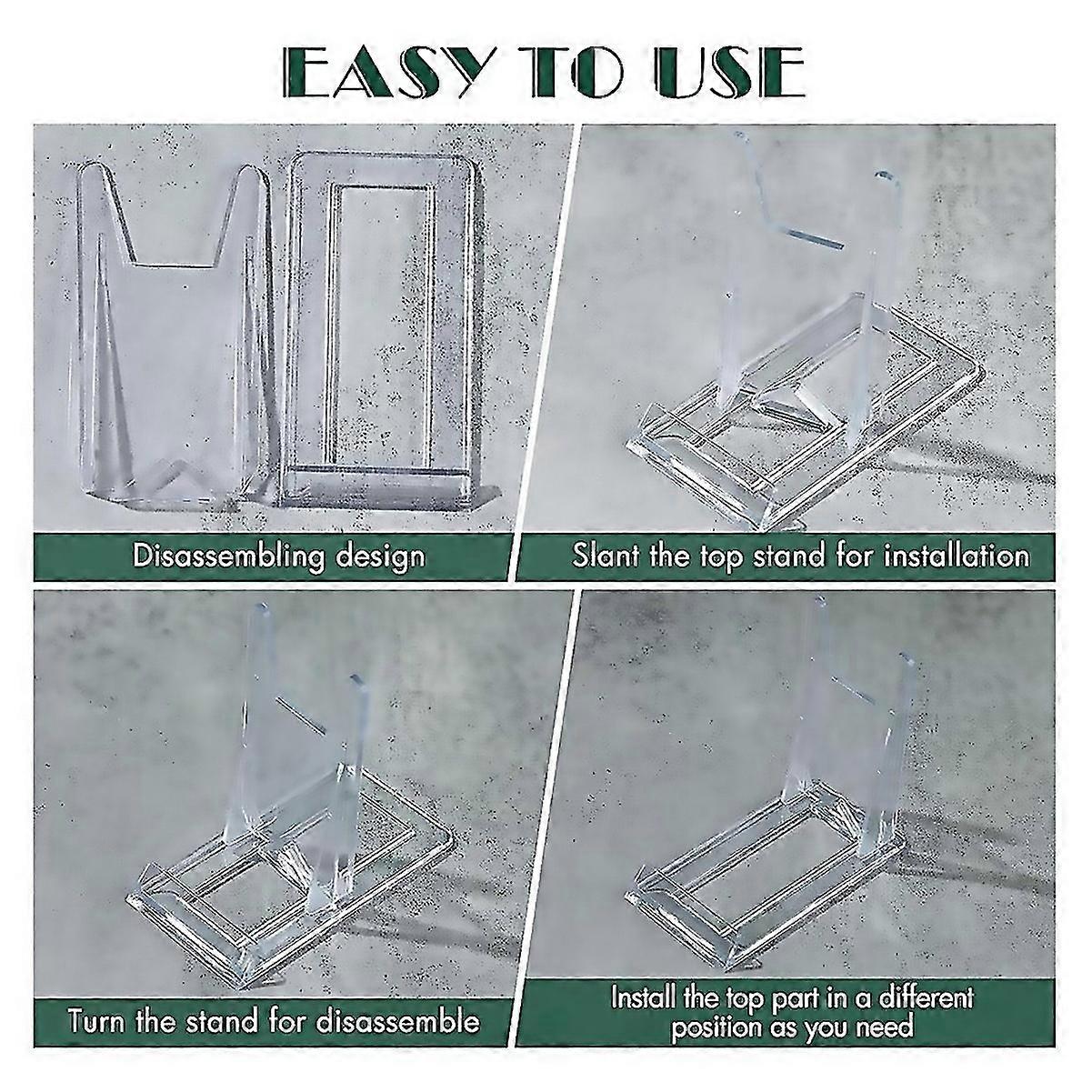 EASY TO USE

Disassembling design

Slant the top stand for installation

Turn the stand for disassemble

Install the top part in a different position as you need