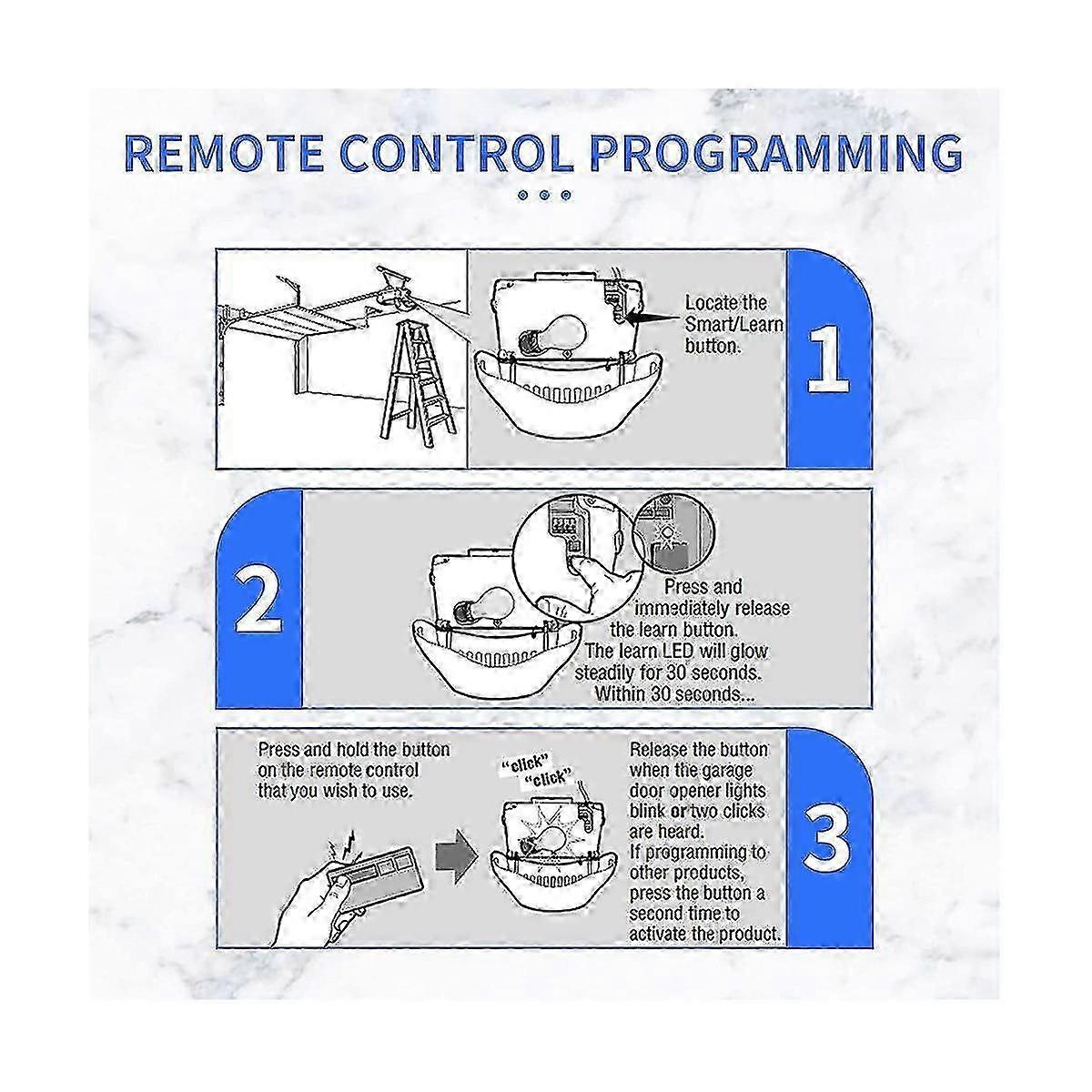 REMOTE CONTROL PROGRAMMING

Locate the Smart/Learn button.

1

2

Press and immediately release the learn button. The learn LED will glow steadily for 30 seconds. Within 30 seconds...

Press and hold the button on the remote control that you wish to use.

"click" "click"

Release the button when the garage door opener lights blink or two clicks are heard. If programming to other products, press the button a second time to activate the product.

3