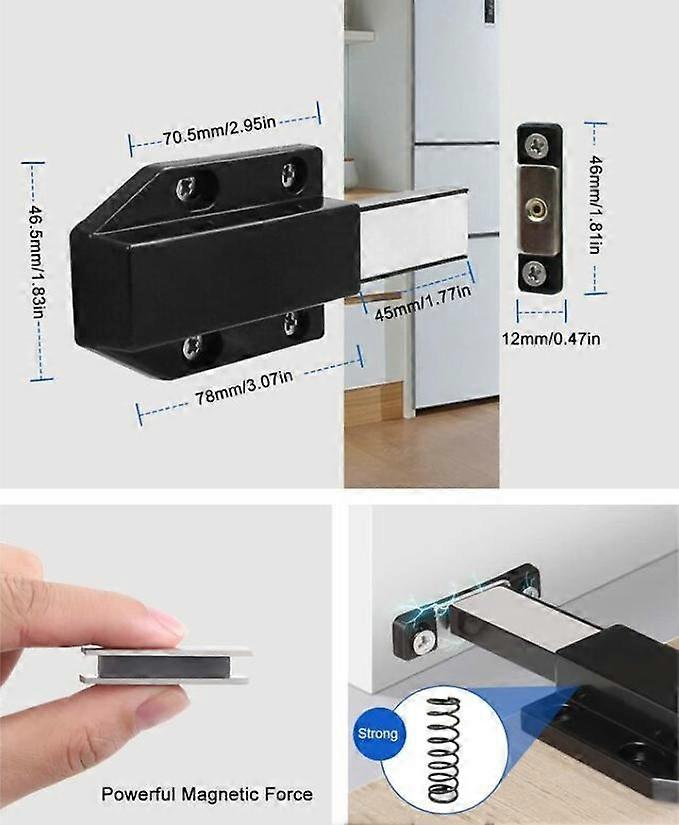 70.5mm/2.95in

46.5mm/1.83in

45mm/1.77in

78mm/3.07in

46mm/1.81in

12mm/0.47in

Powerful Magnetic Force

Strong