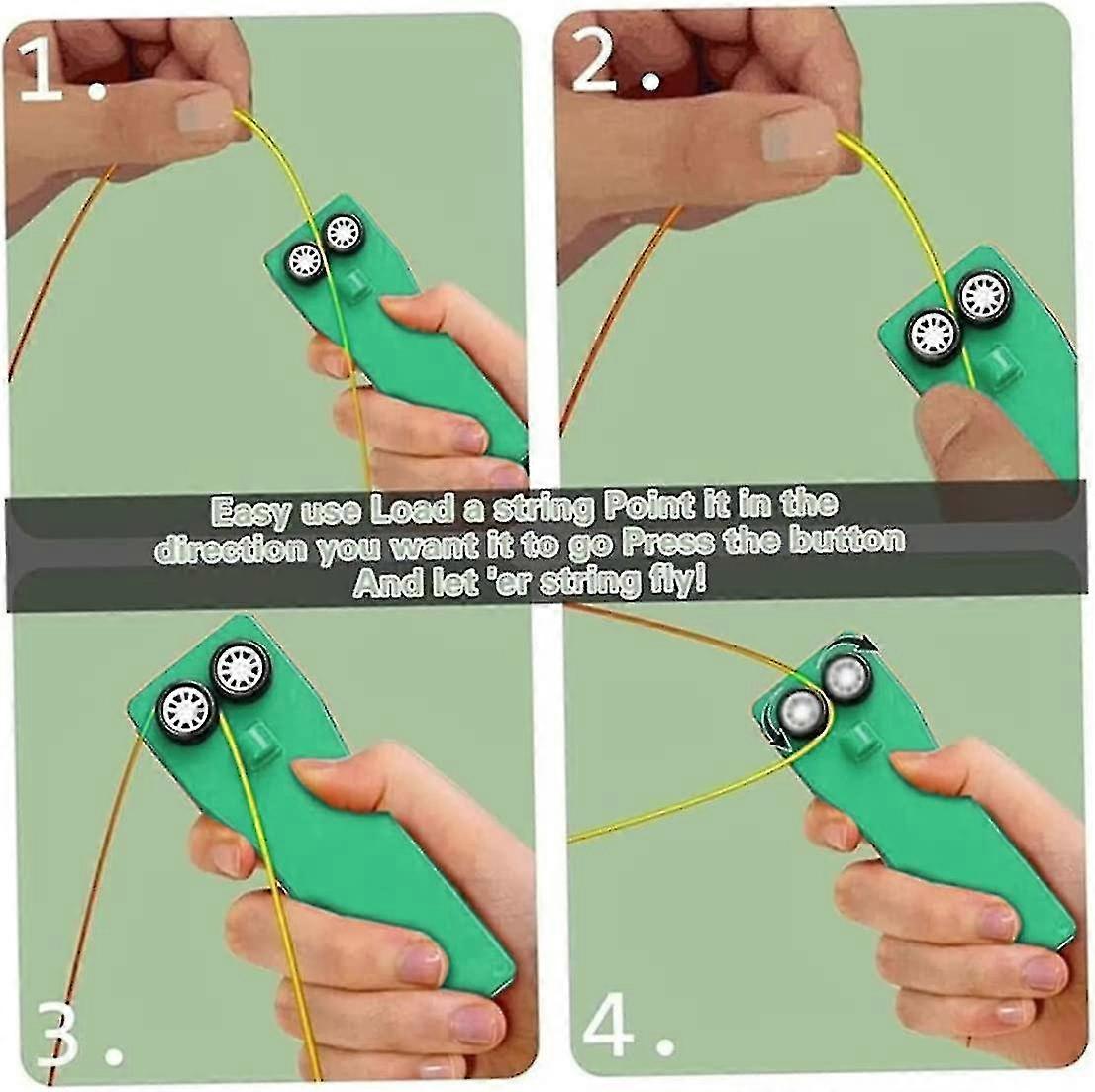 1.

2.

Easy use Load a string Point it in the direction you want it to go Press the button And let 'er string fly!

3.

4.