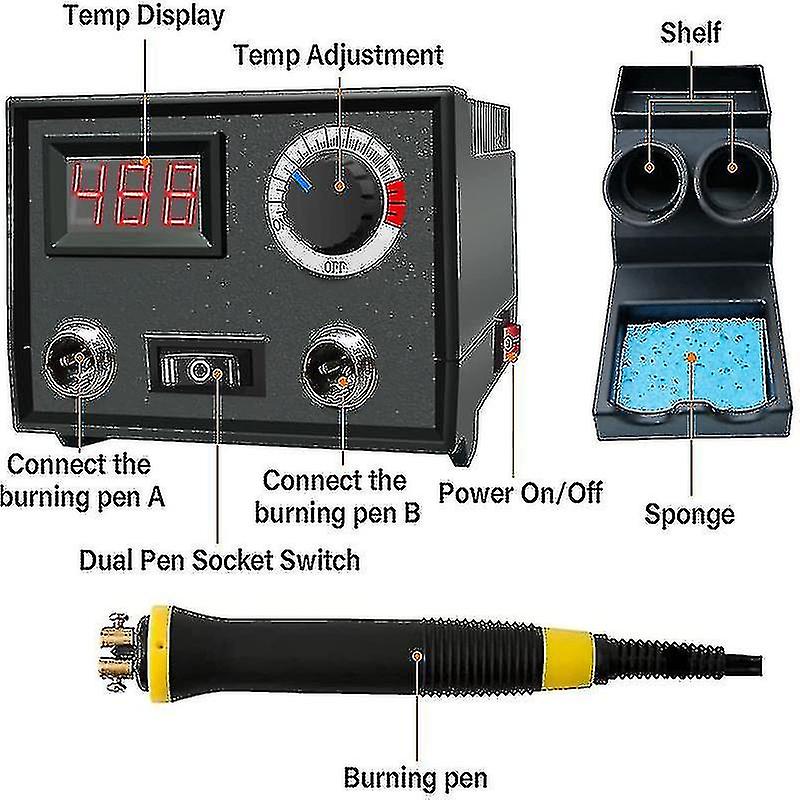 Temp Display

Temp Adjustment

Shelf

488

OFF

Connect the burning pen A

Connect the burning pen B

Power On/Off

Sponge

Dual Pen Socket Switch

Burning pen