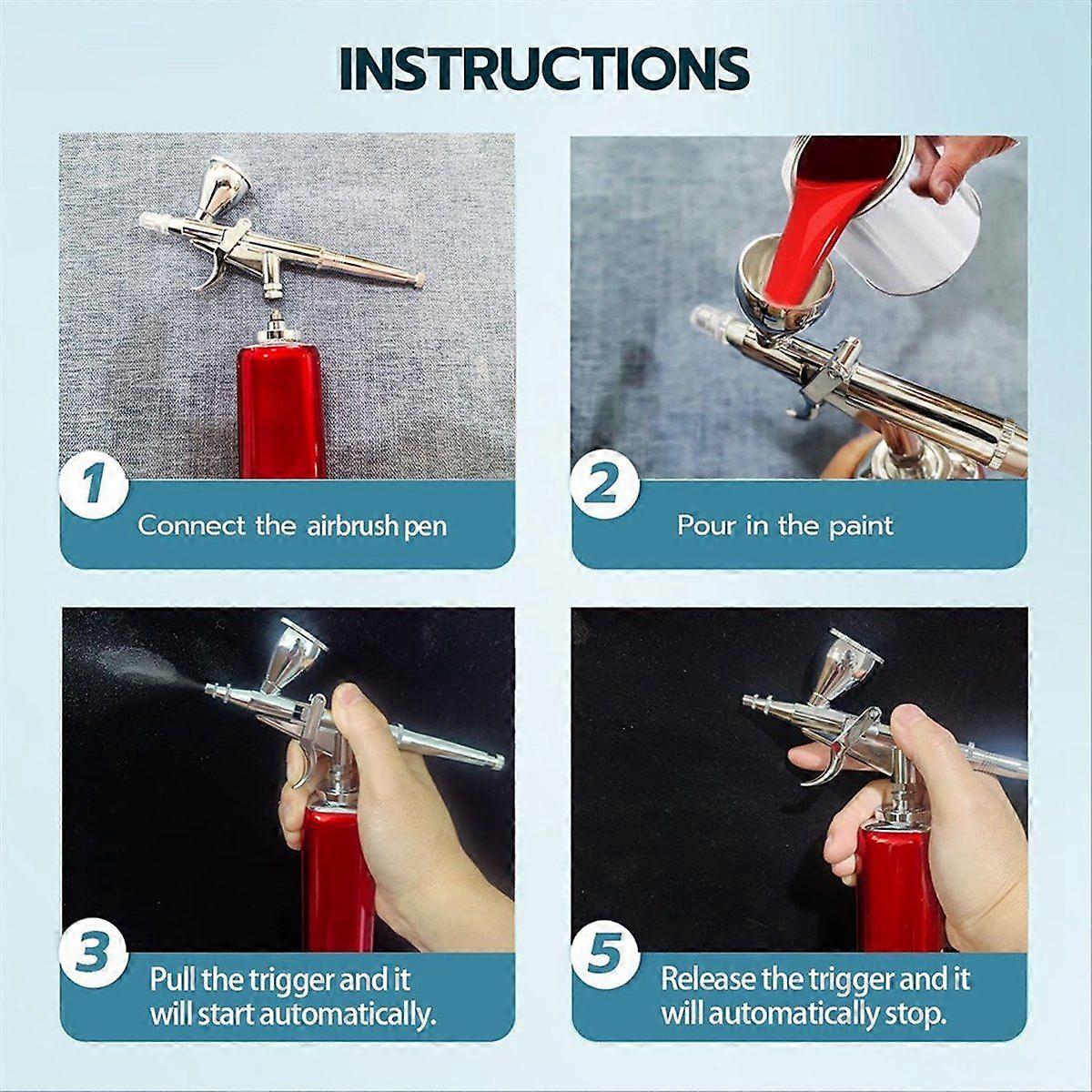 INSTRUCTIONS

1
Connect the airbrush pen

2
Pour in the paint

3
Pull the trigger and it will start automatically.

5
Release the trigger and it will automatically stop.