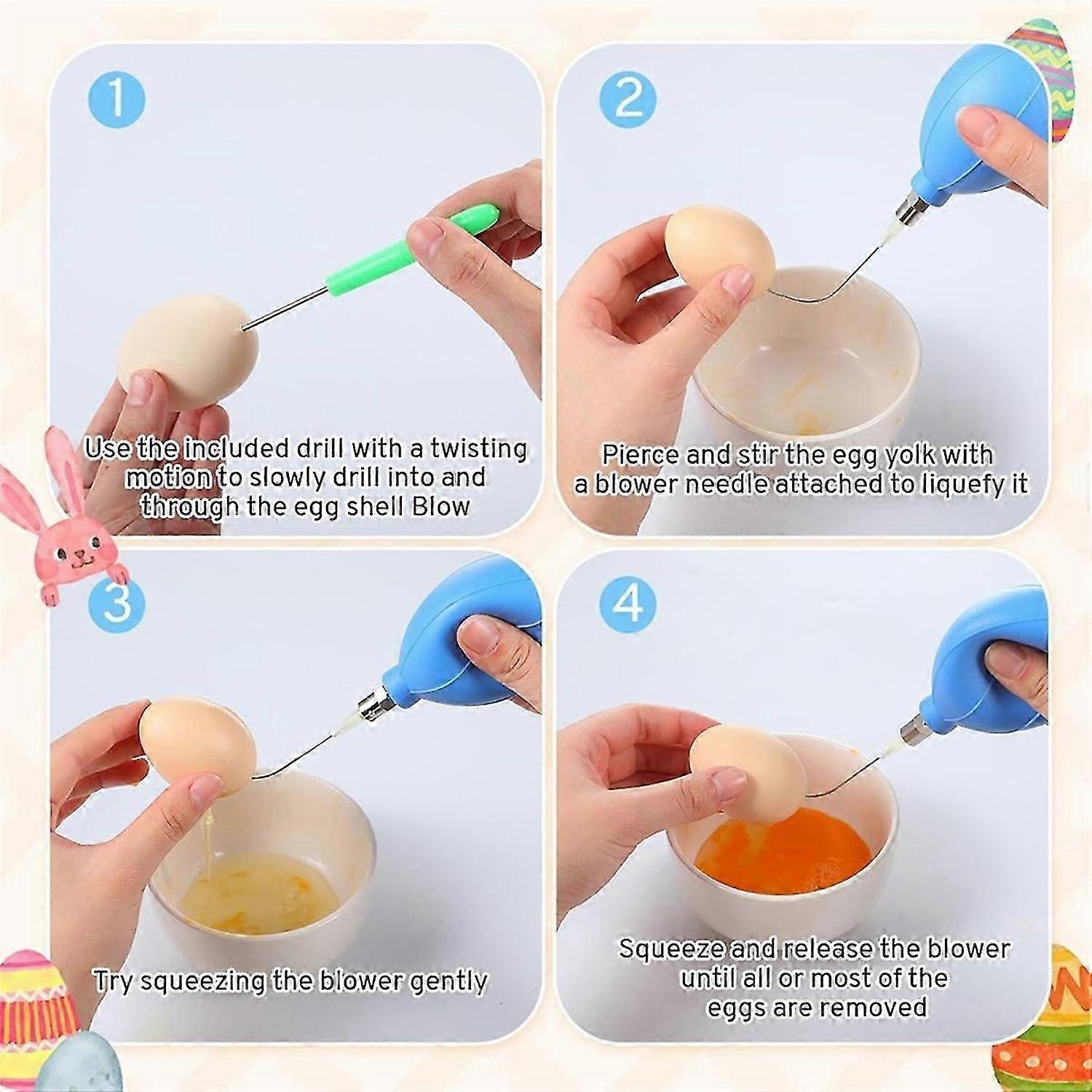 1

Use the included drill with a twisting motion to slowly drill into and through the egg shell Blow

2

Pierce and stir the egg yolk with a blower needle attached to liquefy it

3

Try squeezing the blower gently

4

Squeeze and release the blower until all or most of the eggs are removed