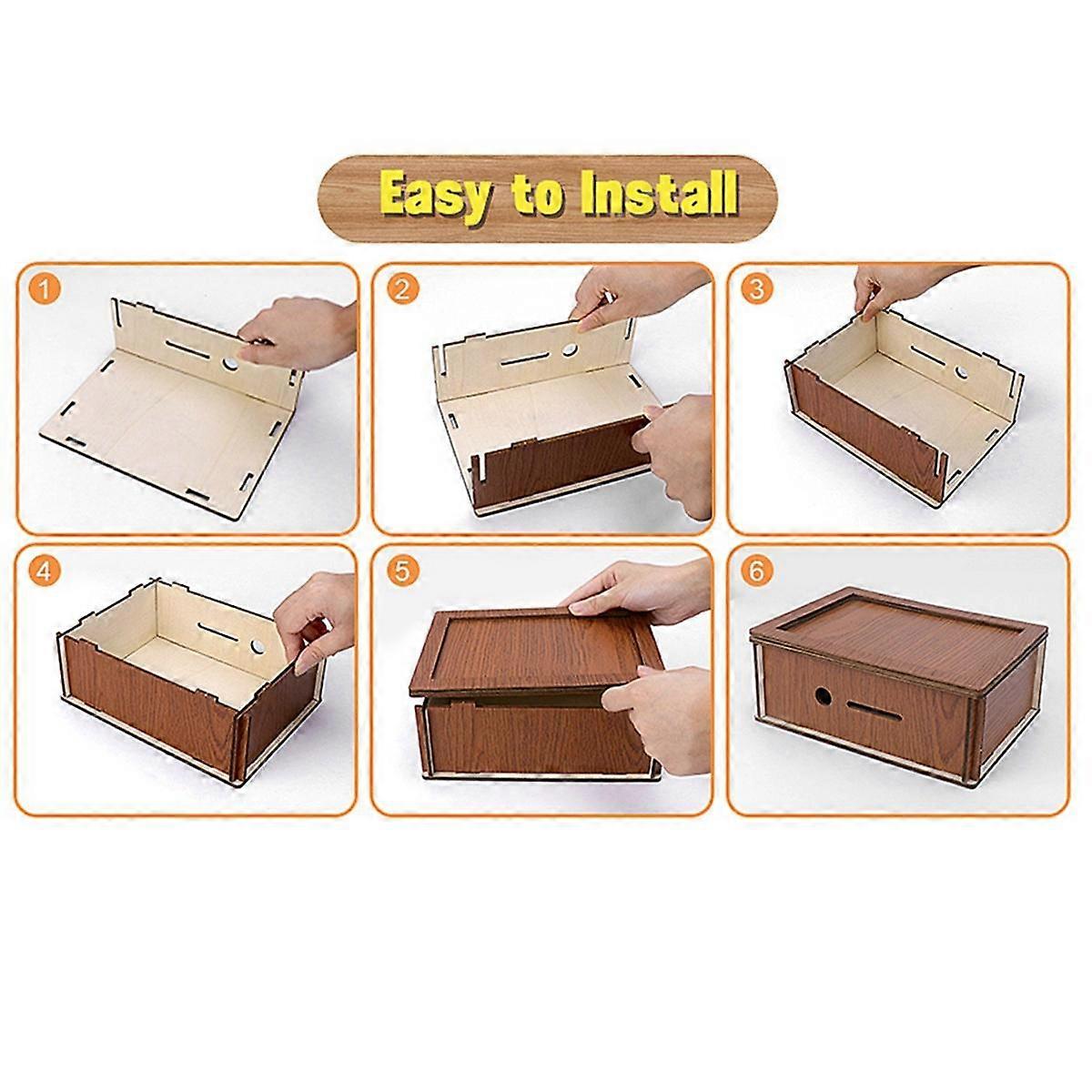 Easy to Install

1

2

3

4

5

6