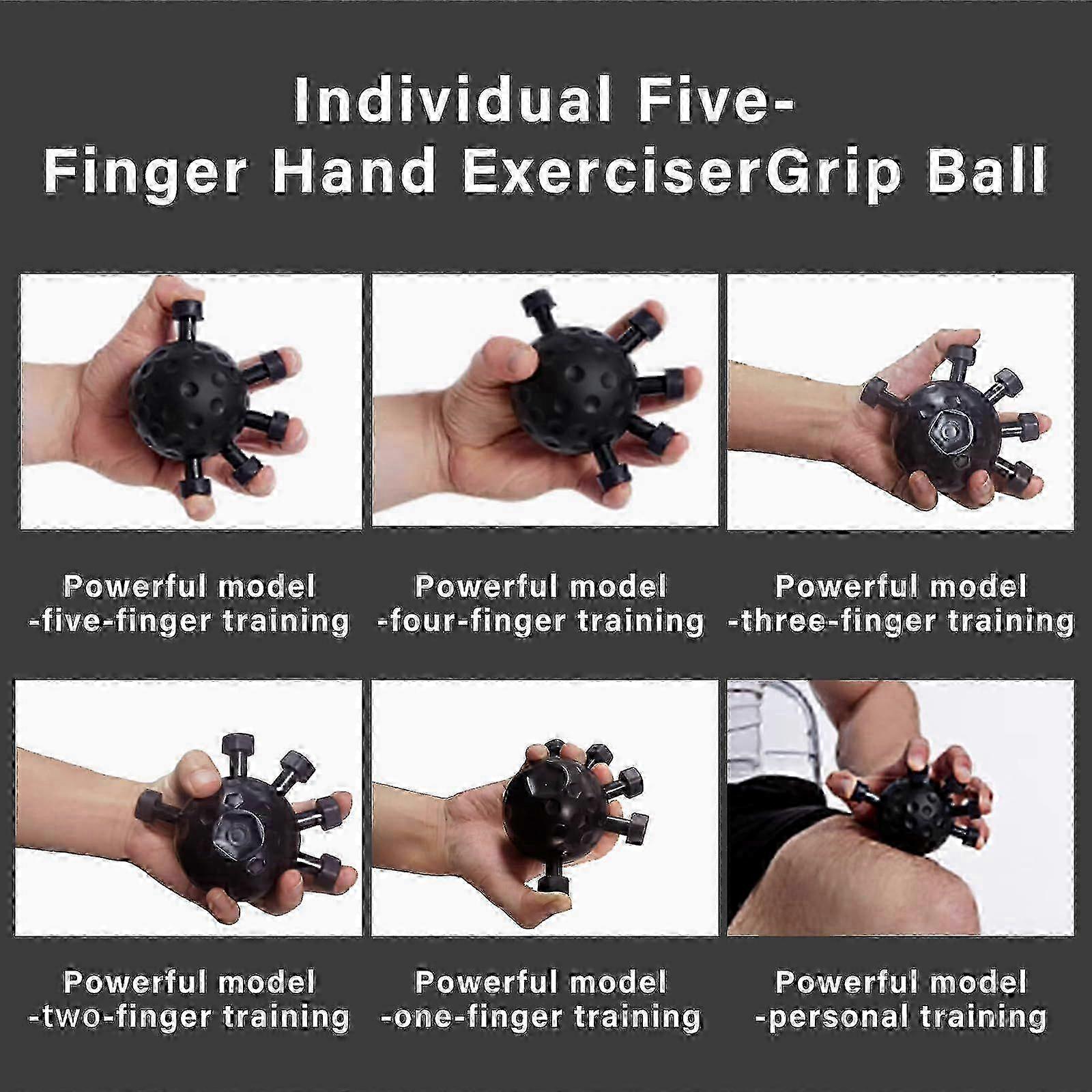 Individual Five-Finger Hand ExerciserGrip Ball

Powerful model -five-finger training

Powerful model -four-finger training

Powerful model -three-finger training

Powerful model -two-finger training

Powerful model -one-finger training

Powerful model -personal training