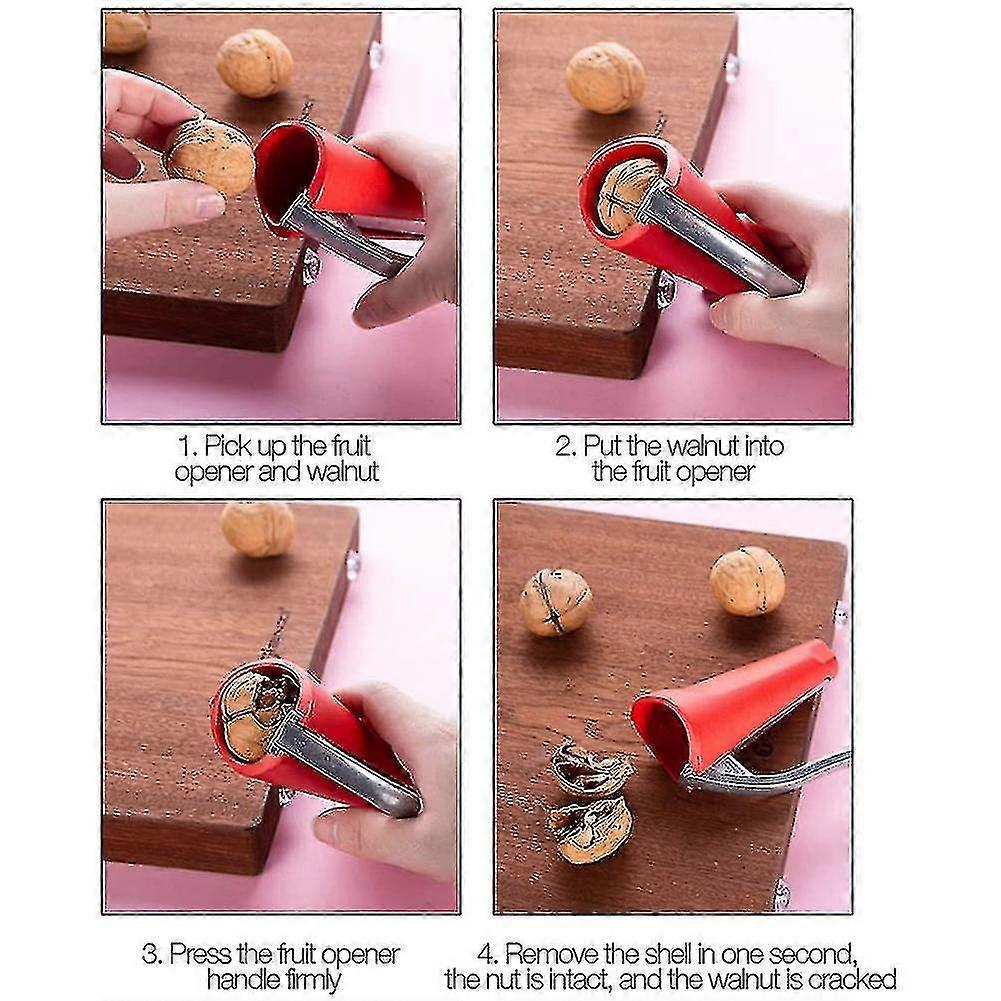 1. Pick up the fruit opener and walnut

2. Put the walnut into the fruit opener

3. Press the fruit opener handle firmly

4. Remove the shell in one second, the nut is intact, and the walnut is cracked