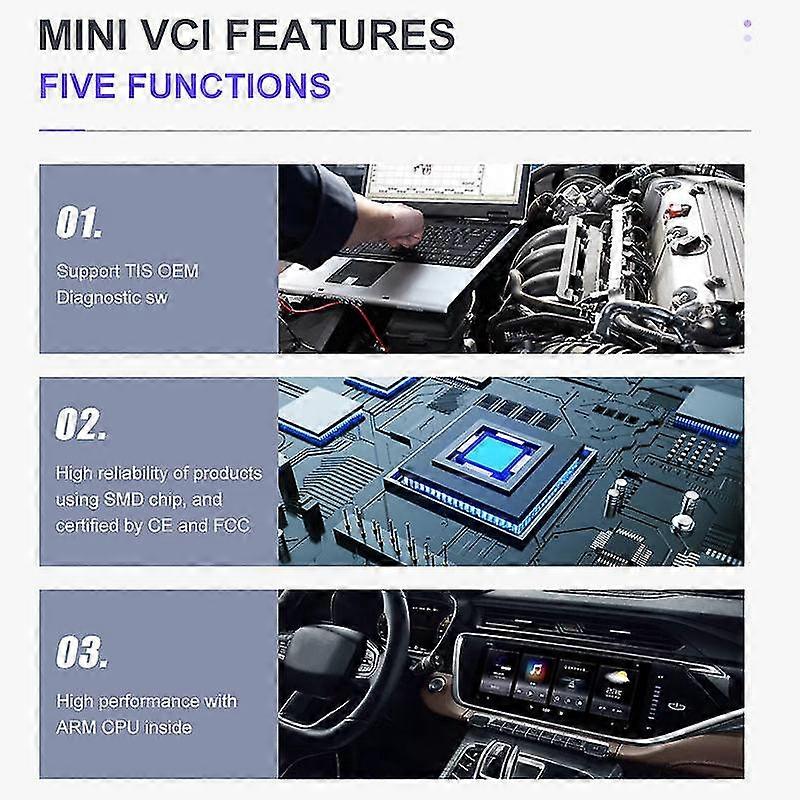 MINI VCI FEATURES
FIVE FUNCTIONS

01.
Support TIS OEM Diagnostic sw

02.
High reliability of products using SMD chip, and certified by CE and FCC

03.
High performance with ARM CPU inside