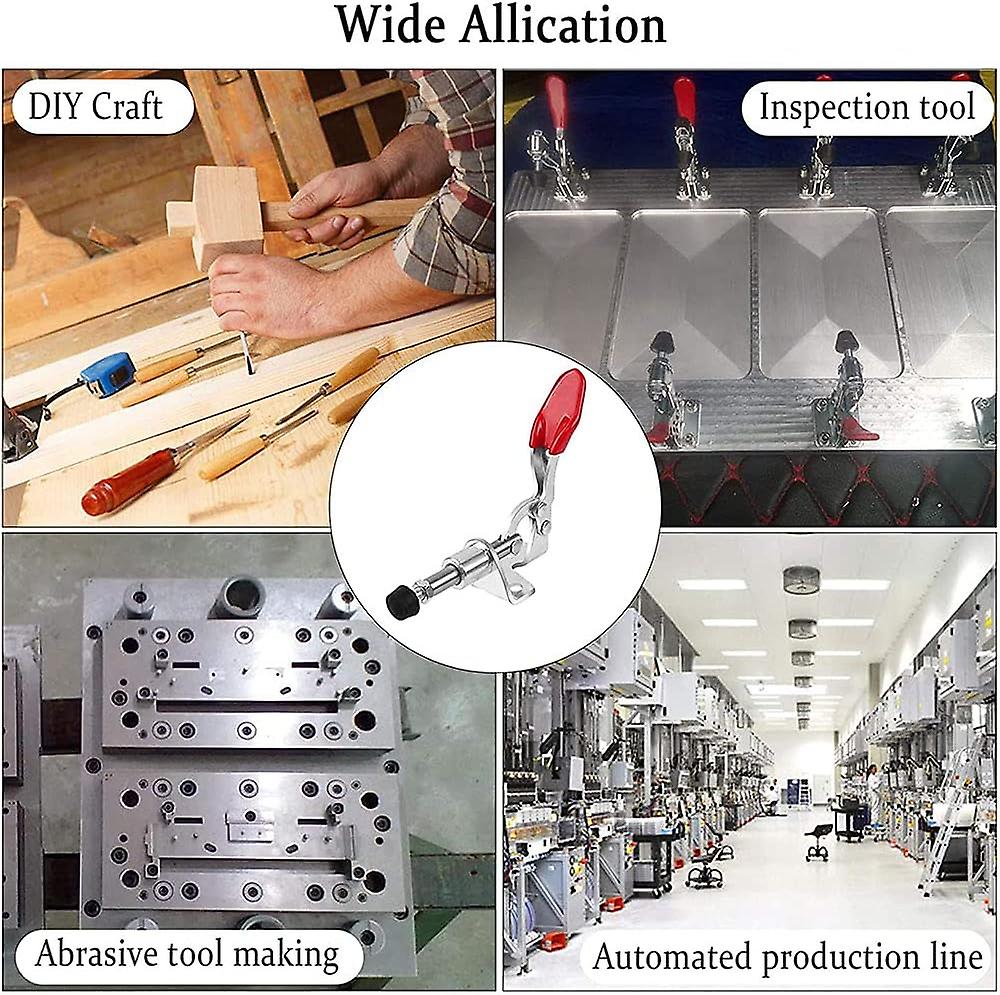 Wide Allication

DIY Craft

Inspection tool

Abrasive tool making

Automated production line