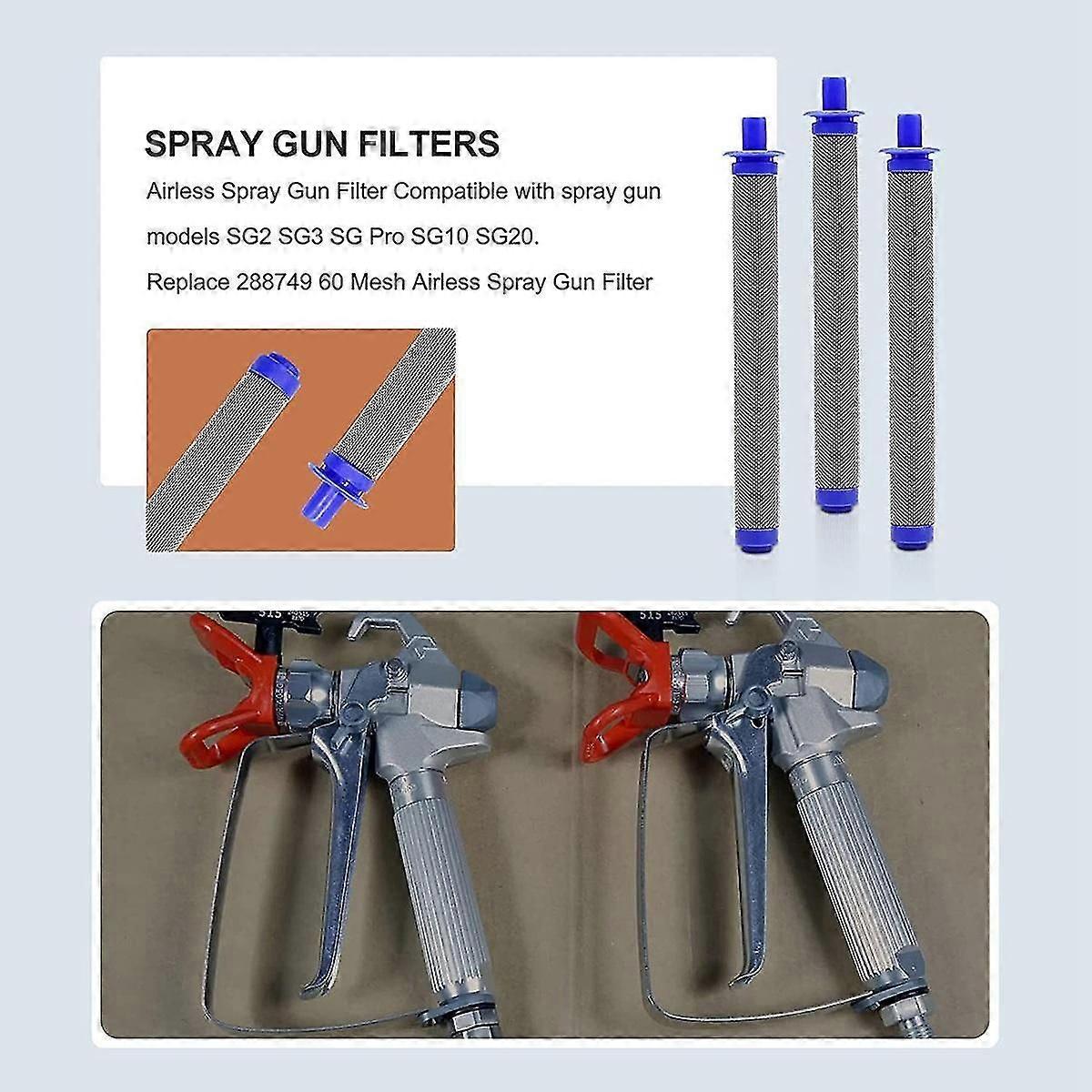 SPRAY GUN FILTERS

Airless Spray Gun Filter Compatible with spray gun models SG2 SG3 SG Pro SG10 SG20.

Replace 288749 60 Mesh Airless Spray Gun Filter

515

515