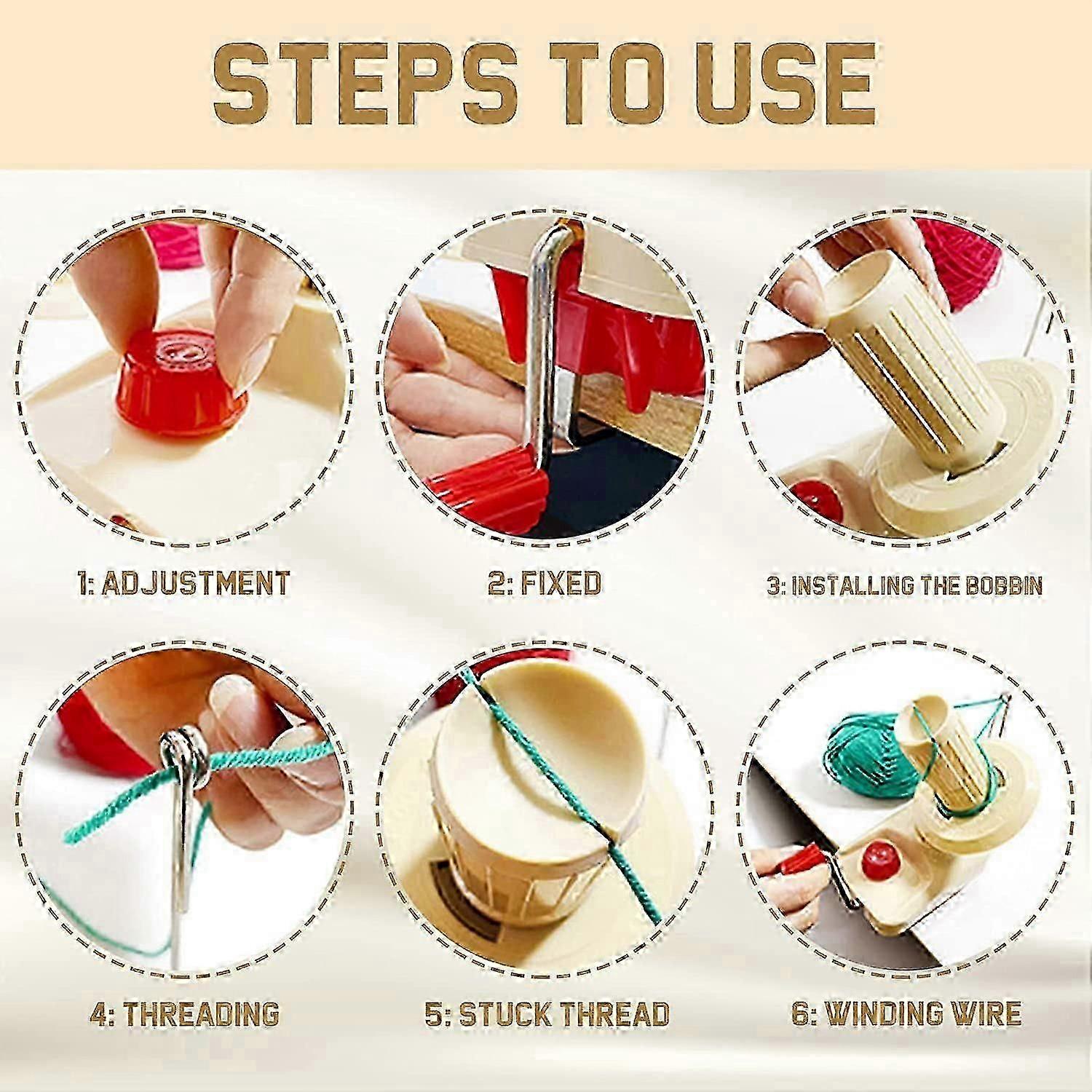 STEPS TO USE

1: ADJUSTMENT

2: FIXED

3: INSTALLING THE BOBBIN

4: THREADING

5: STUCK THREAD

6: WINDING WIRE