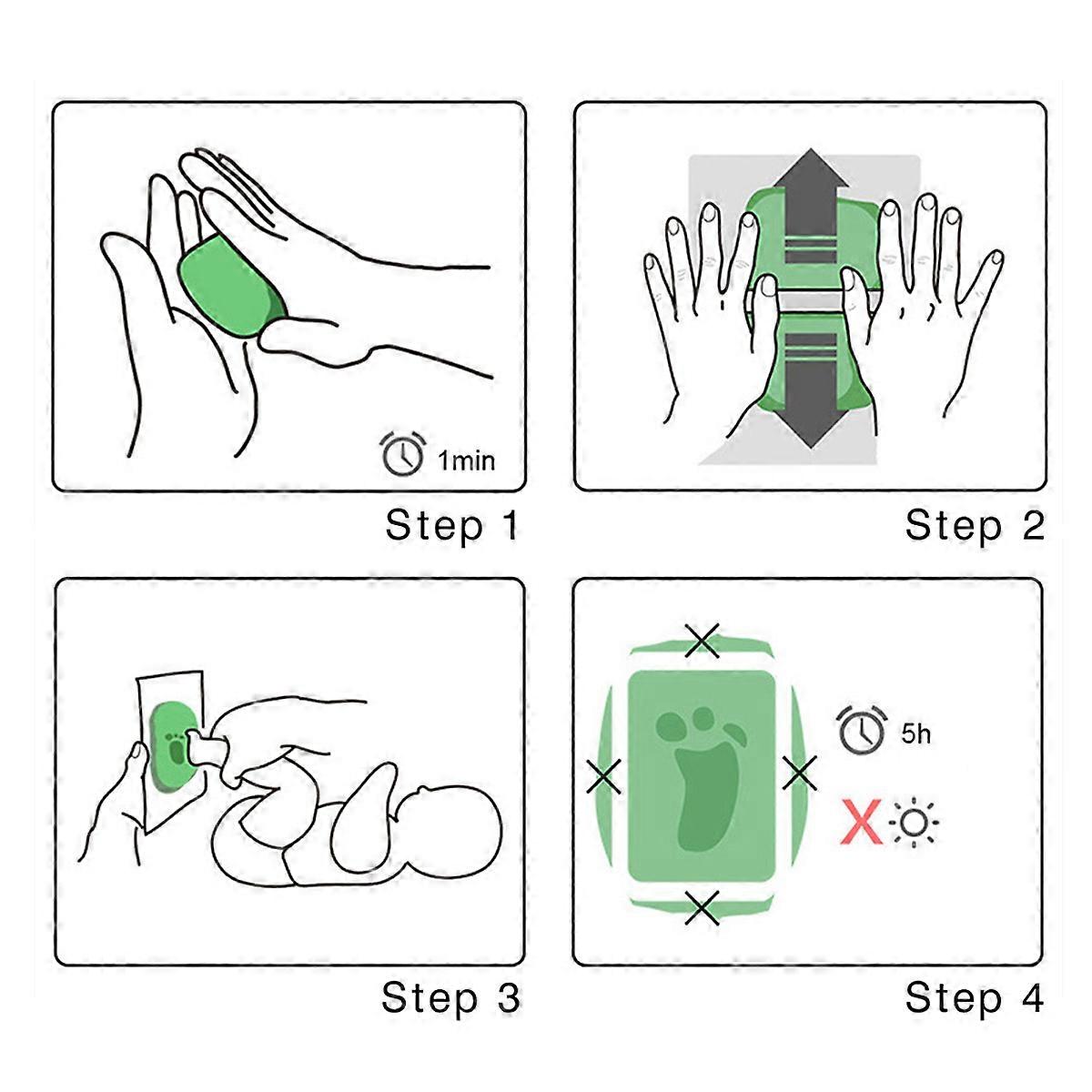 1min

Step 1

Step 2

Step 3

5h

X

Step 4