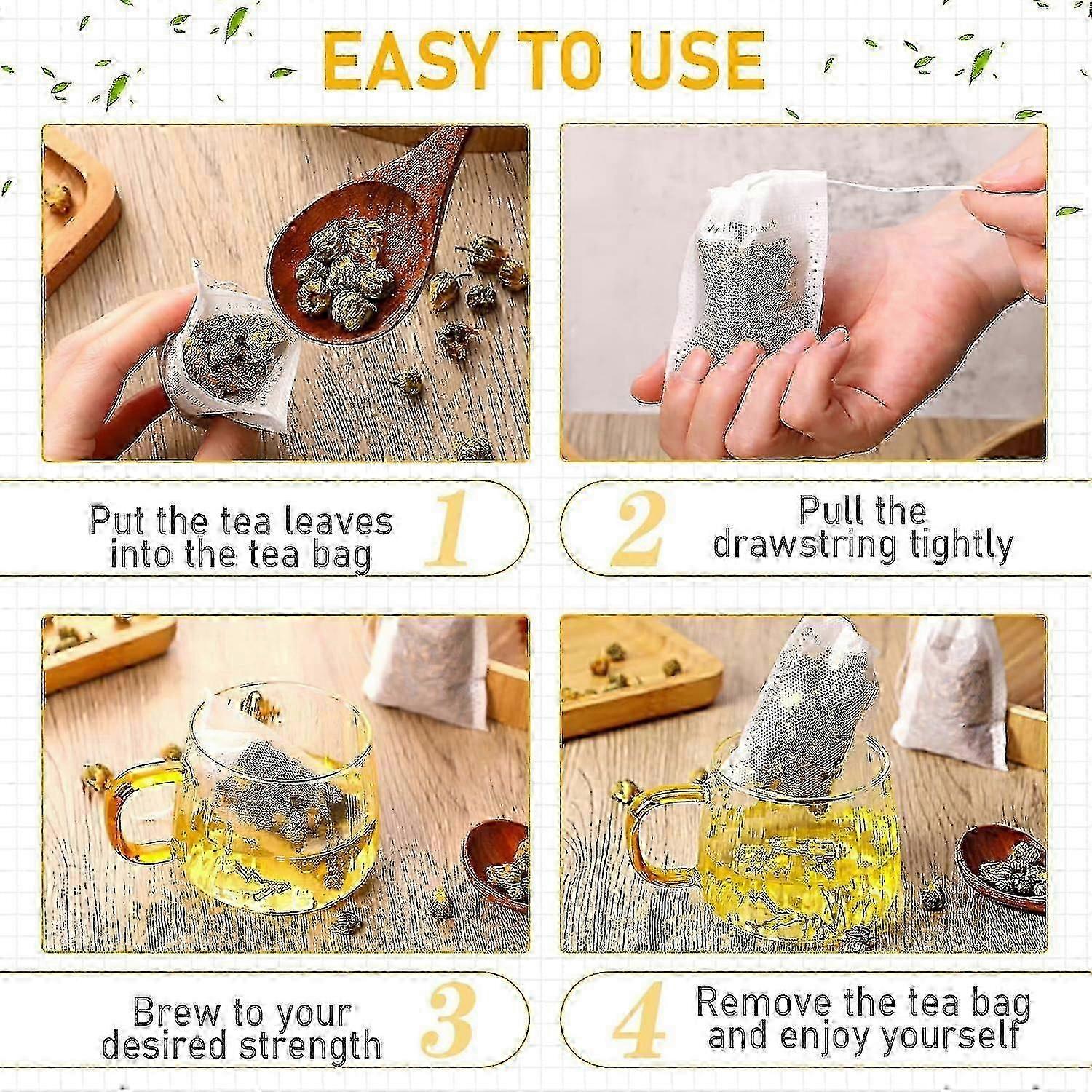 EASY TO USE

Put the tea leaves into the tea bag

1

2

Pull the drawstring tightly

Brew to your desired strength

3

4

Remove the tea bag and enjoy yourself