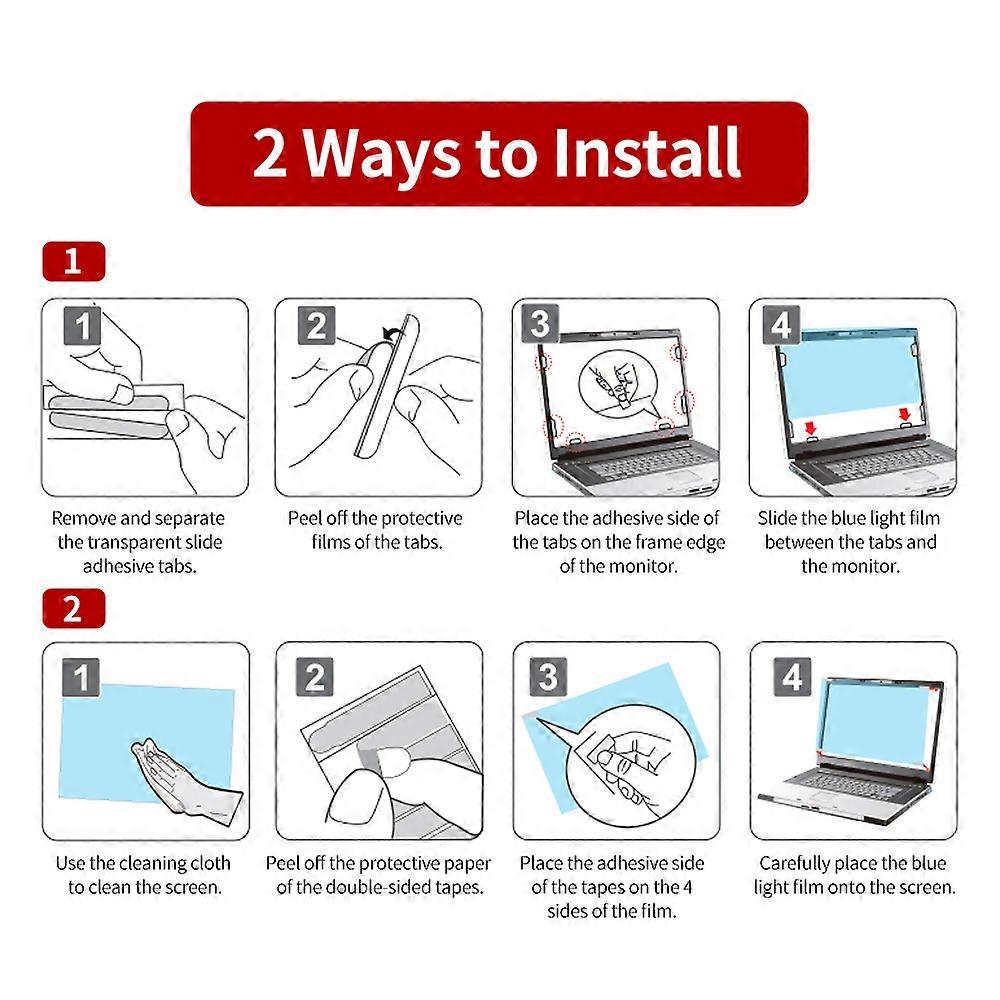 2 Ways to Install

1

1
Remove and separate the transparent slide adhesive tabs.

2
Peel off the protective films of the tabs.

3
Place the adhesive side of the tabs on the frame edge of the monitor.

4
Slide the blue light film between the tabs and the monitor.

2

1
Use the cleaning cloth to clean the screen.

2
Peel off the protective paper of the double-sided tapes.

3
Place the adhesive side of the tapes on the 4 sides of the film.

4
Carefully place the blue light film onto the screen.