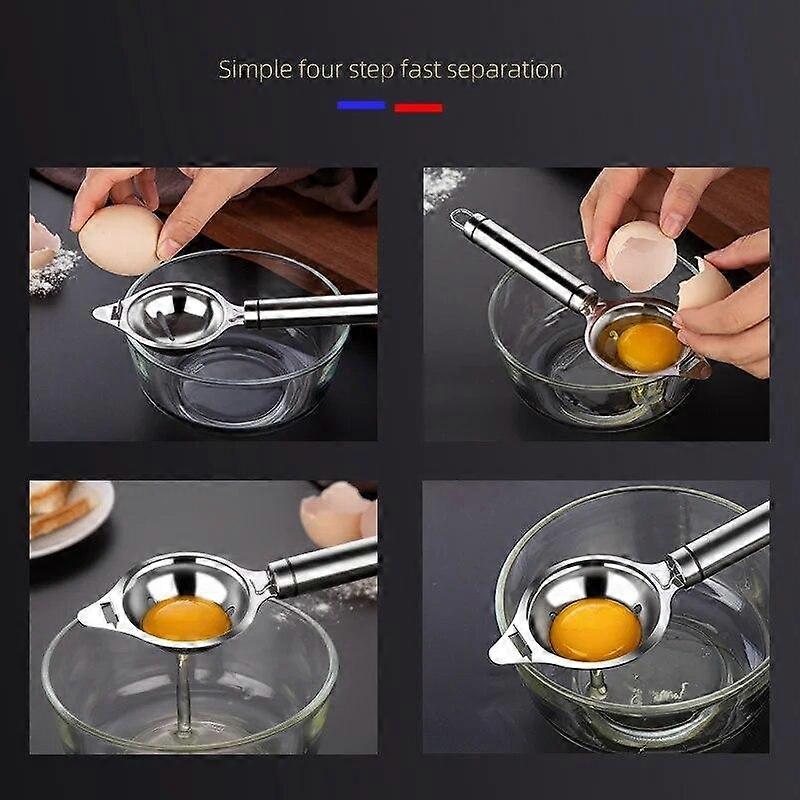 Simple four step fast separation