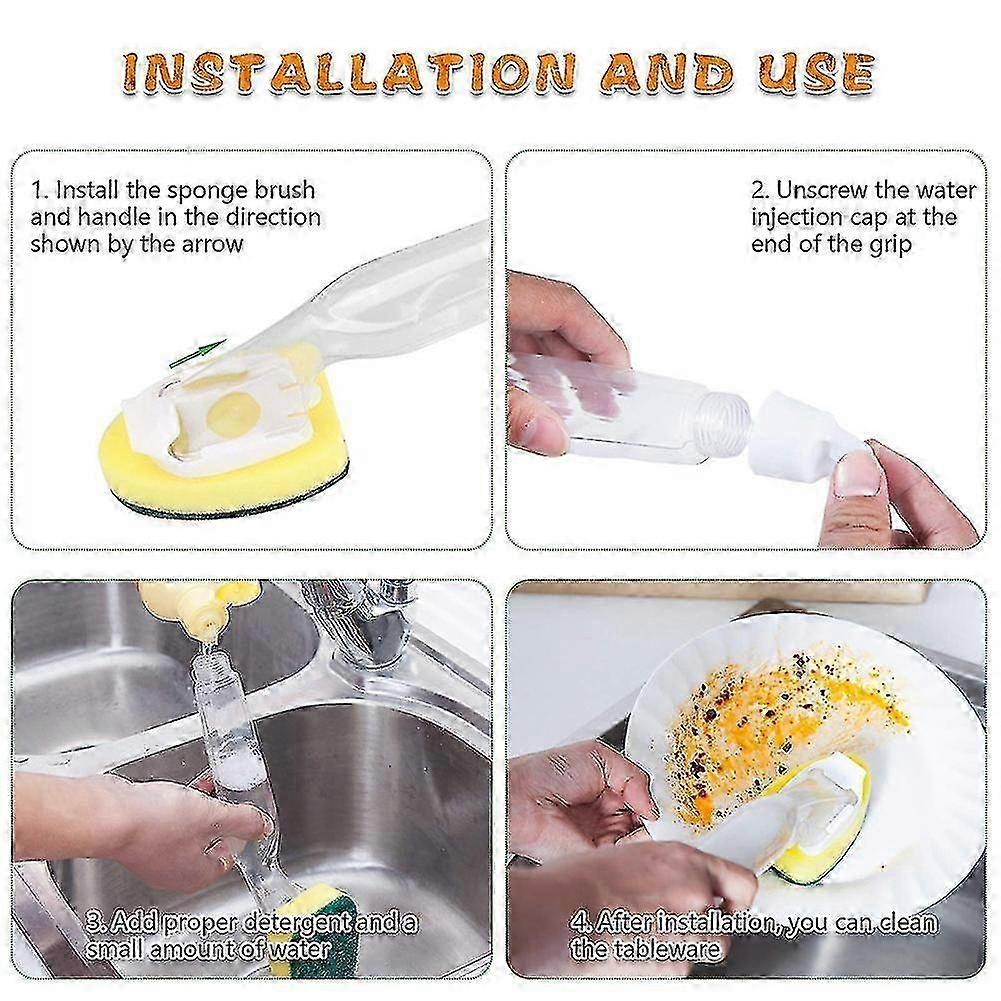 INSTALLATION AND USE

1. Install the sponge brush and handle in the direction shown by the arrow

2. Unscrew the water injection cap at the end of the grip

3. Add proper detergent and a small amount of water

4. After installation, you can clean the tableware