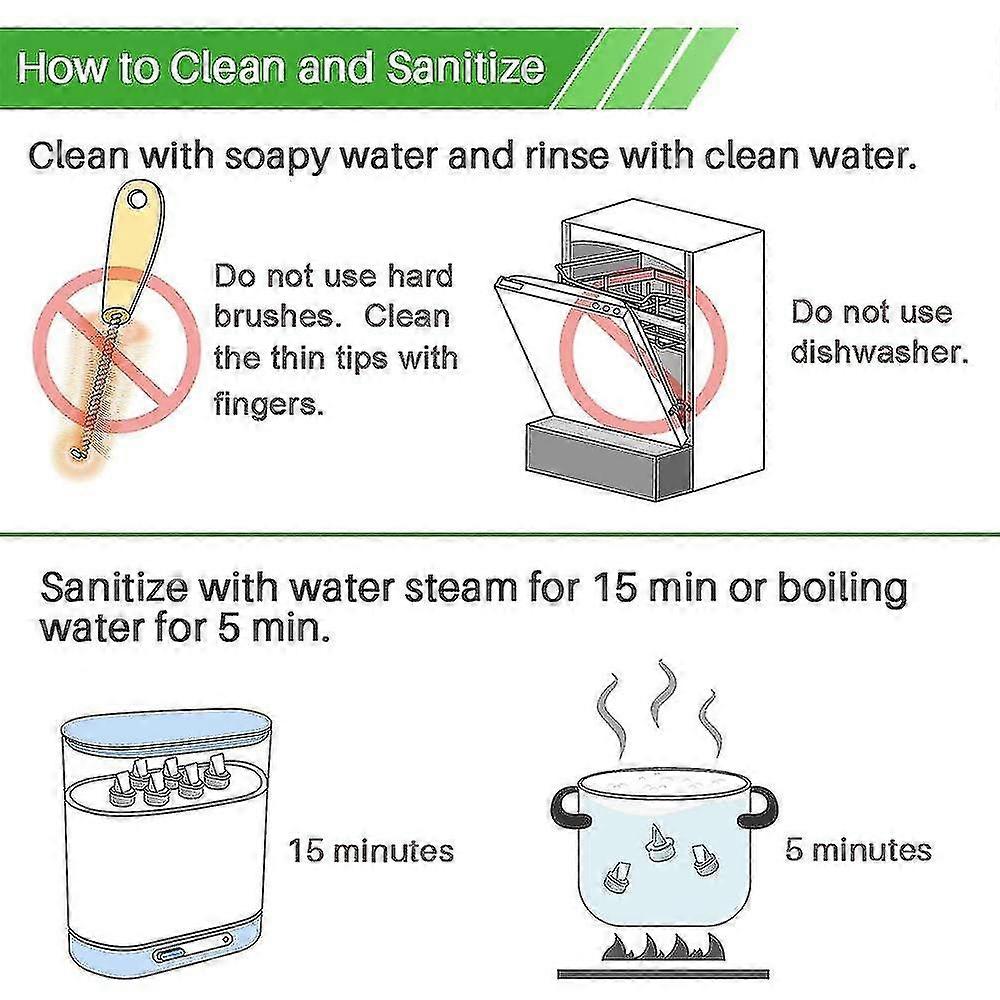 How to Clean and Sanitize

Clean with soapy water and rinse with clean water.

Do not use hard brushes. Clean the thin tips with fingers.

Do not use dishwasher.

Sanitize with water steam for 15 min or boiling water for 5 min.

15 minutes

5 minutes