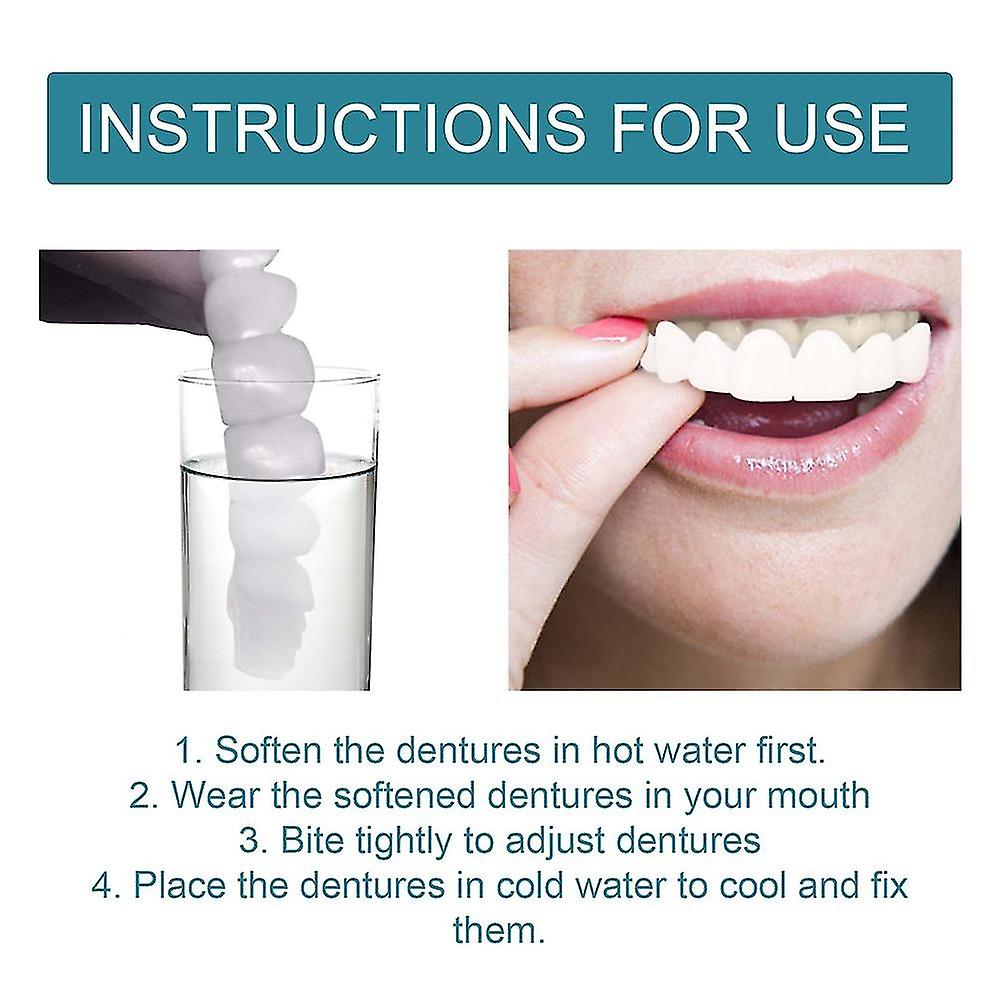 INSTRUCTIONS FOR USE

1. Soften the dentures in hot water first.
2. Wear the softened dentures in your mouth
3. Bite tightly to adjust dentures
4. Place the dentures in cold water to cool and fix them.