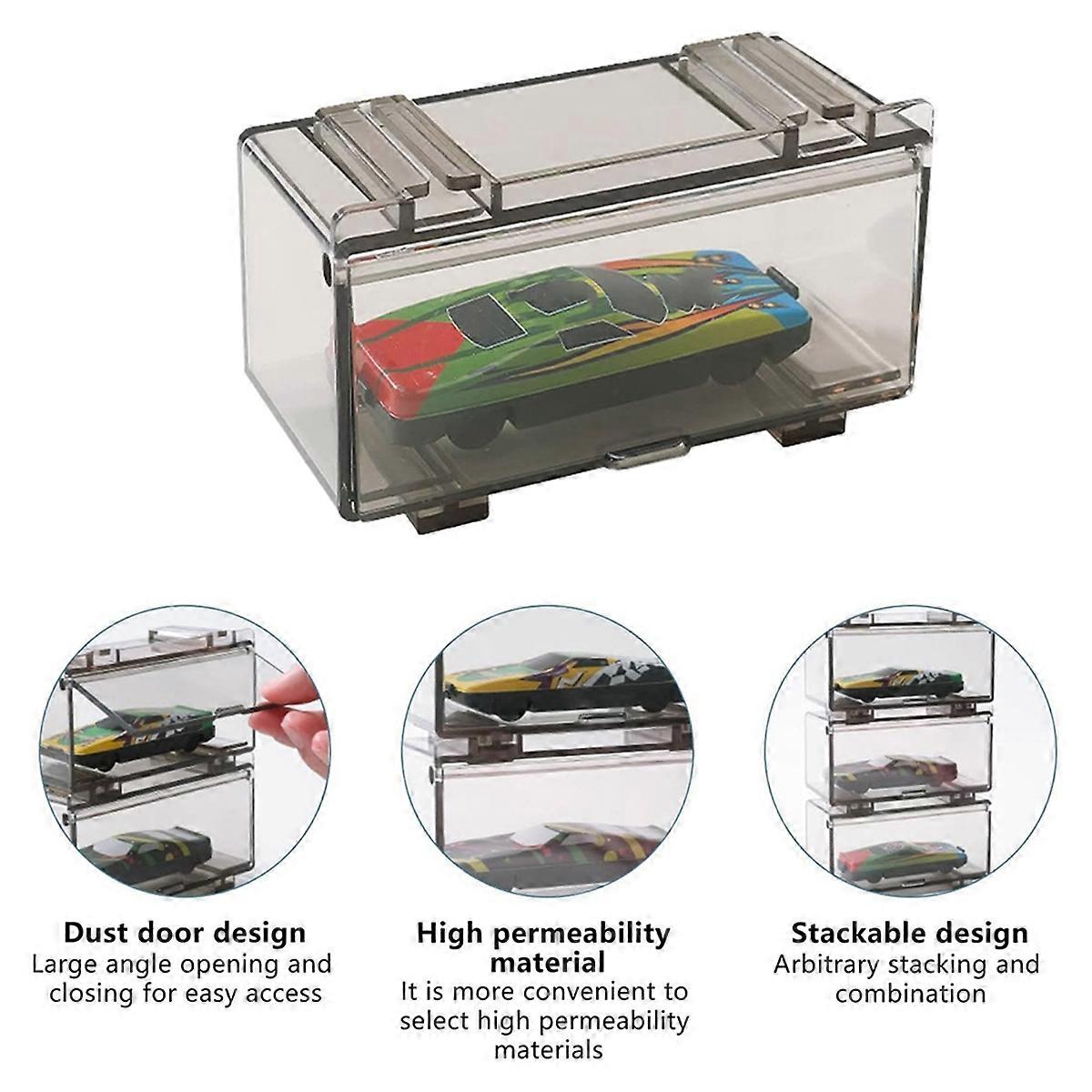 Dust door design
Large angle opening and closing for easy access

High permeability material
It is more convenient to select high permeability materials

Stackable design
Arbitrary stacking and combination