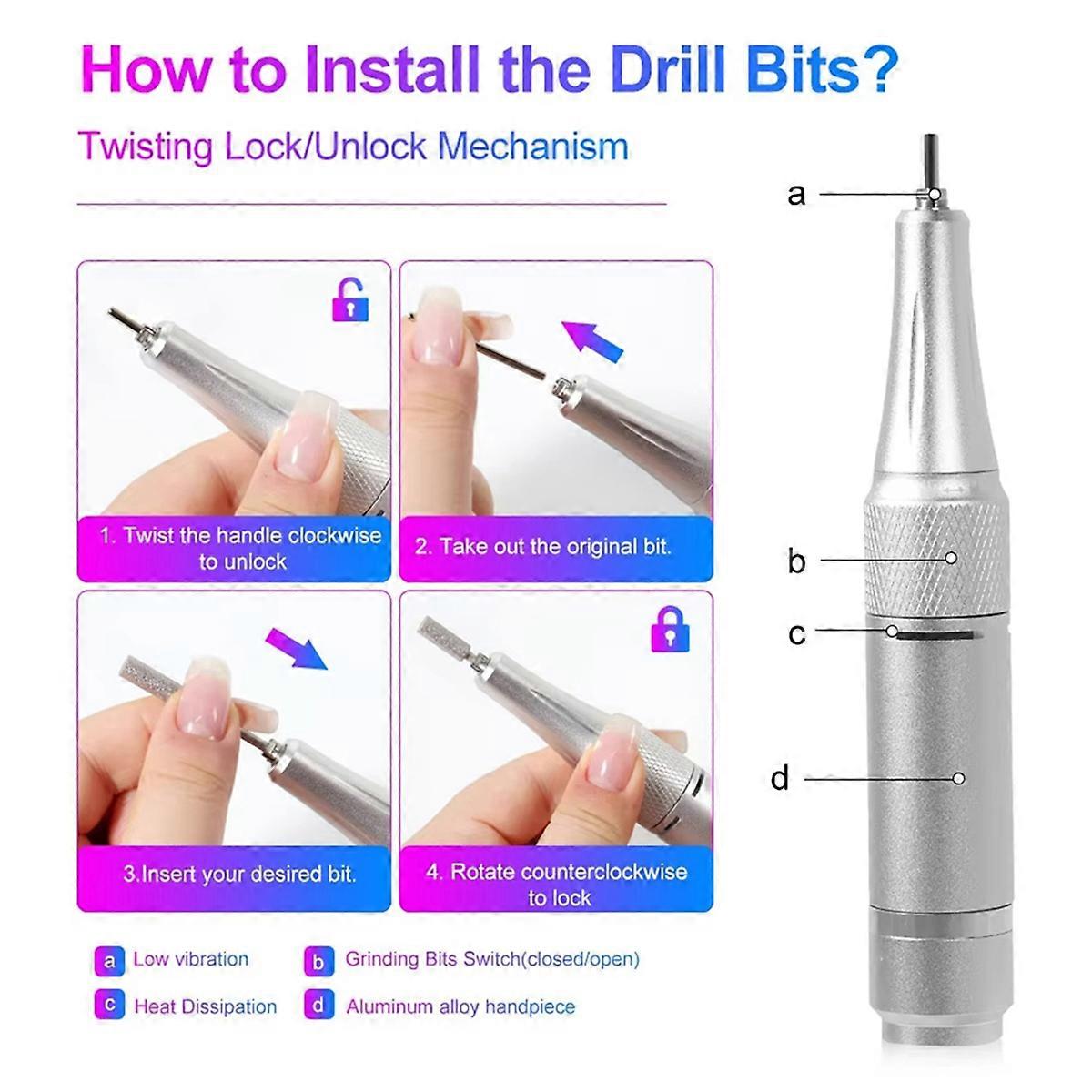 How to Install the Drill Bits?

Twisting Lock/Unlock Mechanism

1. Twist the handle clockwise to unlock

2. Take out the original bit.

3.Insert your desired bit.

4. Rotate counterclockwise to lock

a Low vibration
b Grinding Bits Switch(closed/open)
c Heat Dissipation
d Aluminum alloy handpiece

a

b

c

d