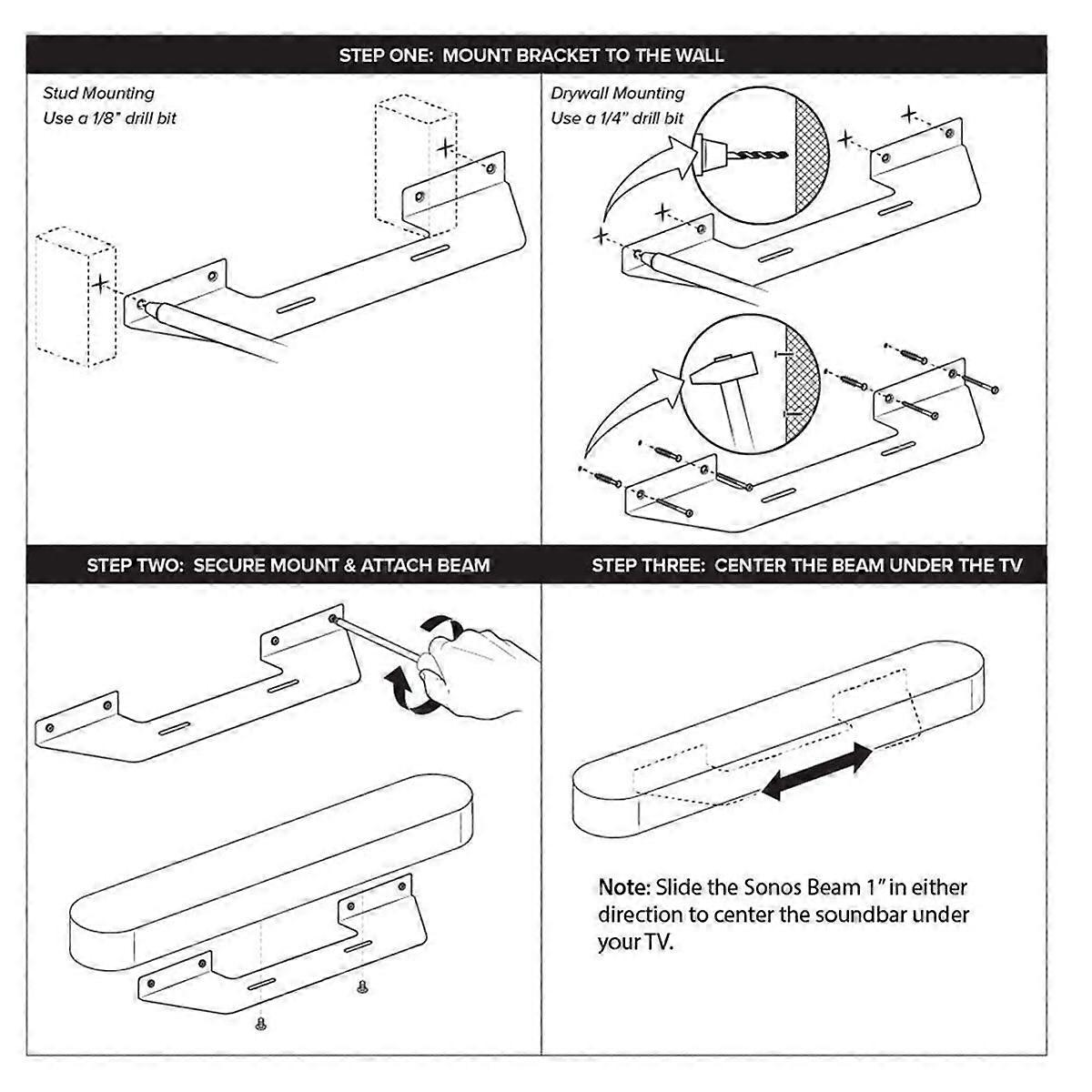 STEP ONE: MOUNT BRACKET TO THE WALL

Stud Mounting
Use a 1/8" drill bit

Drywall Mounting
Use a 1/4" drill bit

STEP TWO: SECURE MOUNT & ATTACH BEAM

STEP THREE: CENTER THE BEAM UNDER THE TV

Note: Slide the Sonos Beam 1" in either direction to center the soundbar under your TV.