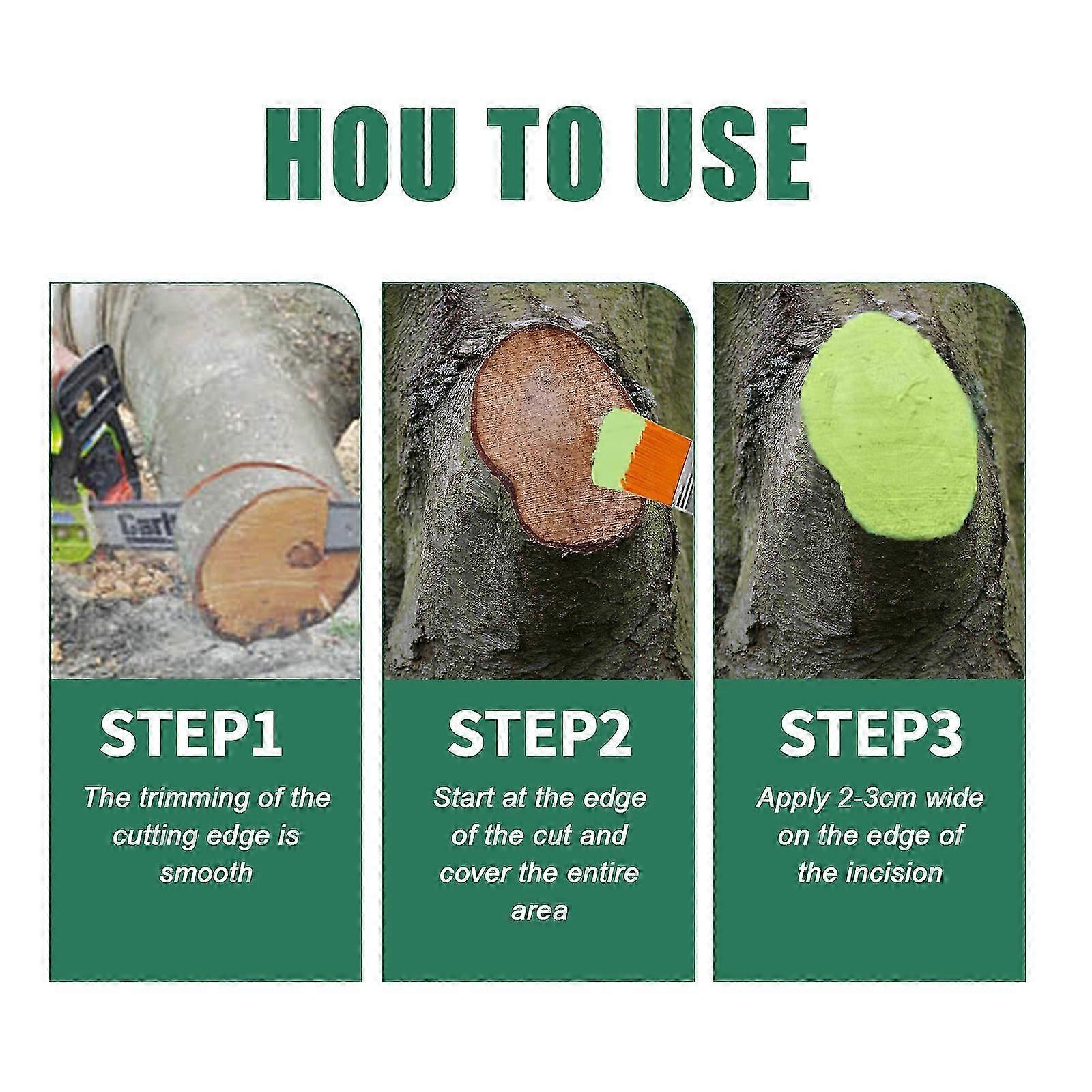 HOU TO USE

Clark

STEP1
The trimming of the cutting edge is smooth

STEP2
Start at the edge of the cut and cover the entire area

STEP3
Apply 2-3cm wide on the edge of the incision