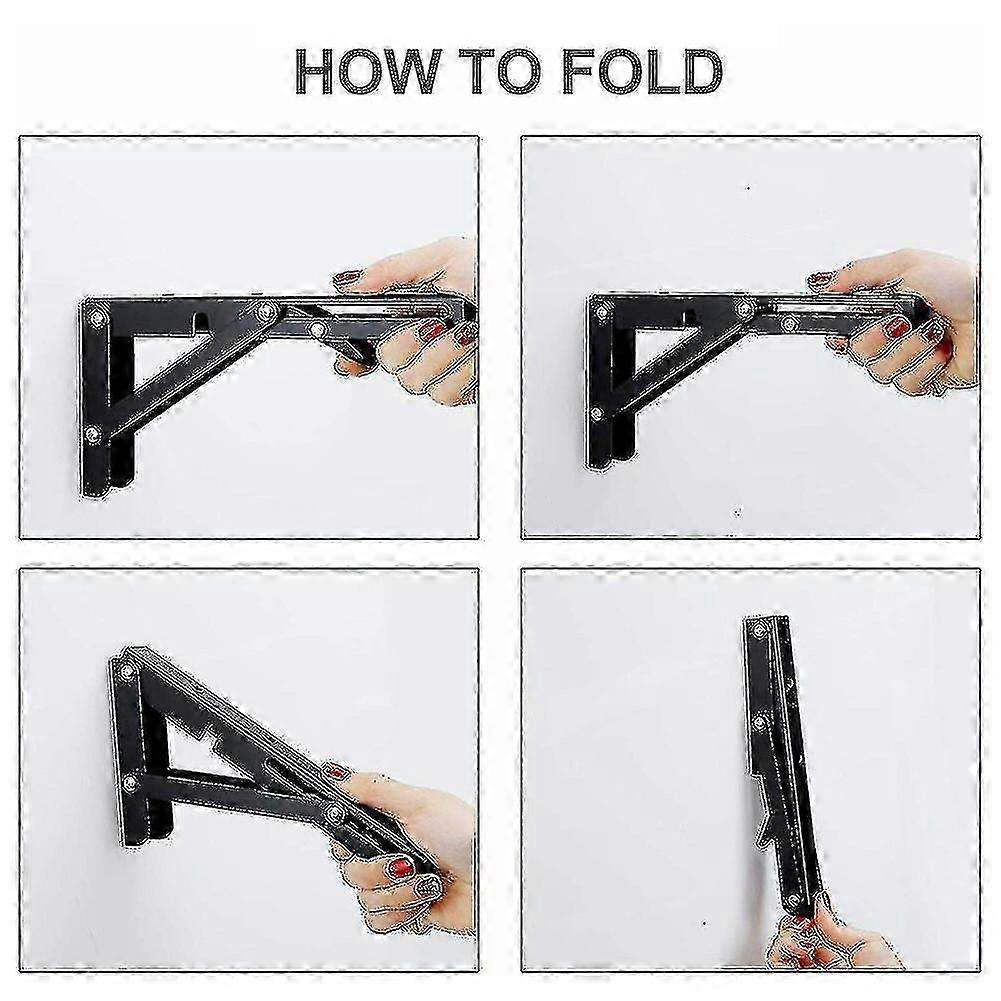 HOW TO FOLD