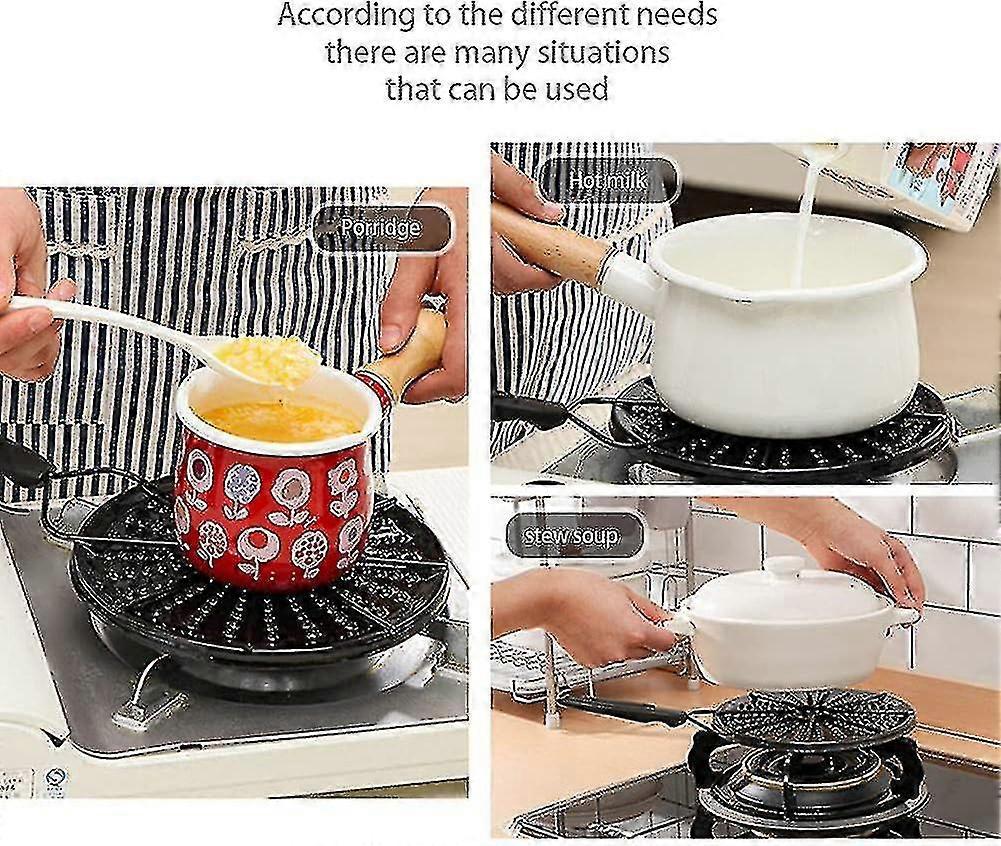 According to the different needs
there are many situations
that can be used

Porridge

Hot milk

stew soup