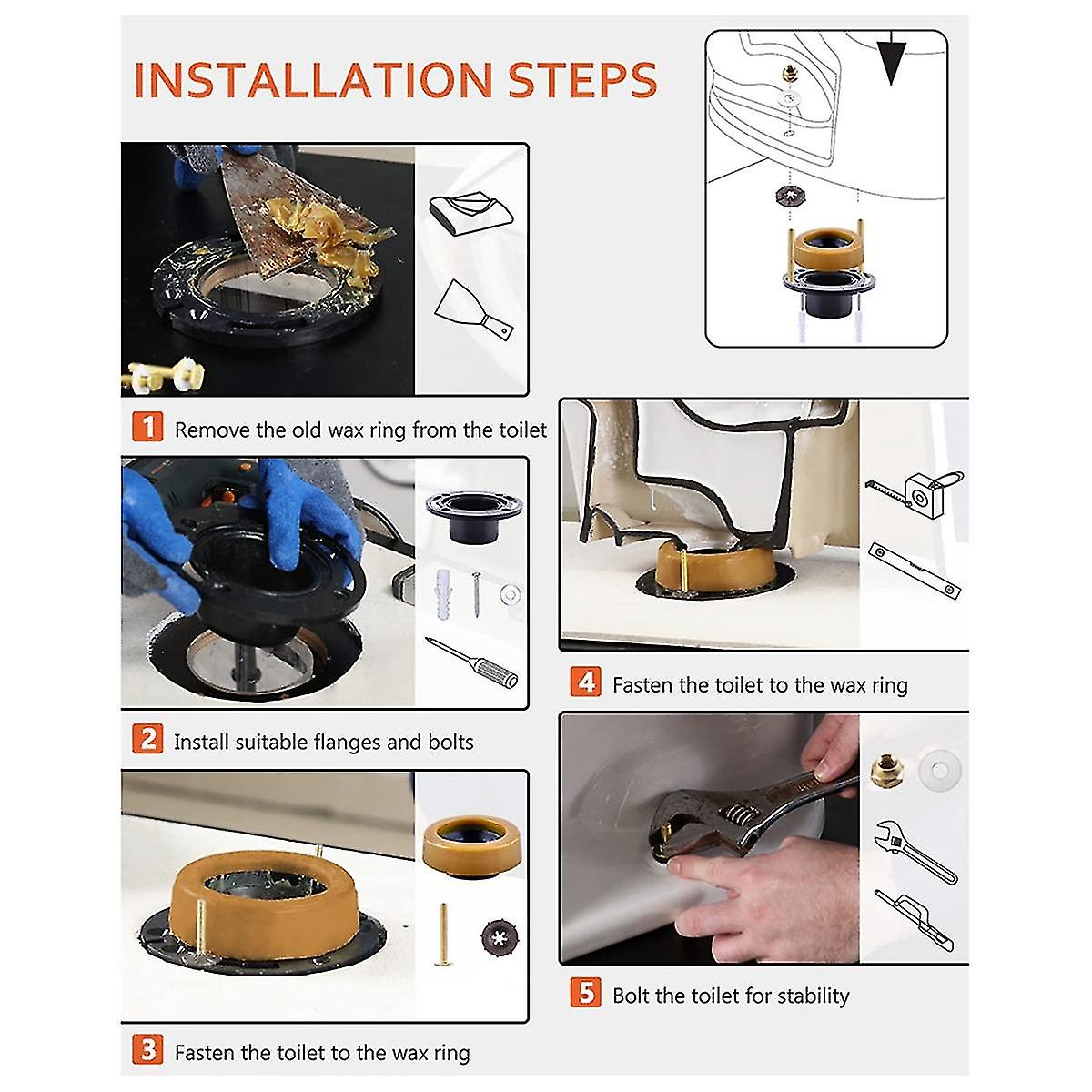 INSTALLATION STEPS

1 Remove the old wax ring from the toilet

2 Install suitable flanges and bolts

3 Fasten the toilet to the wax ring

4 Fasten the toilet to the wax ring

5 Bolt the toilet for stability