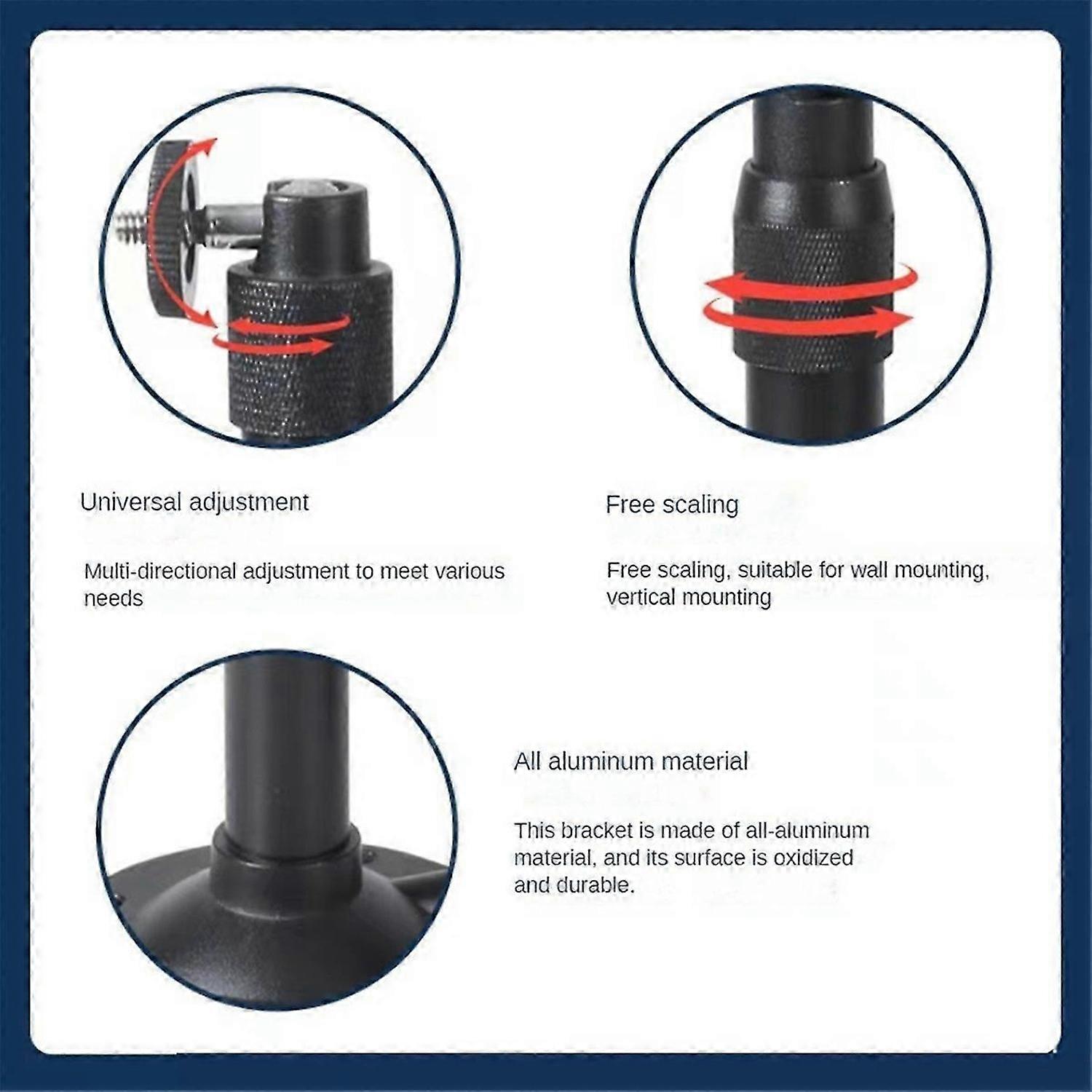 Universal adjustment

Multi-directional adjustment to meet various needs

Free scaling

Free scaling, suitable for wall mounting, vertical mounting

All aluminum material

This bracket is made of all-aluminum material, and its surface is oxidized and durable.